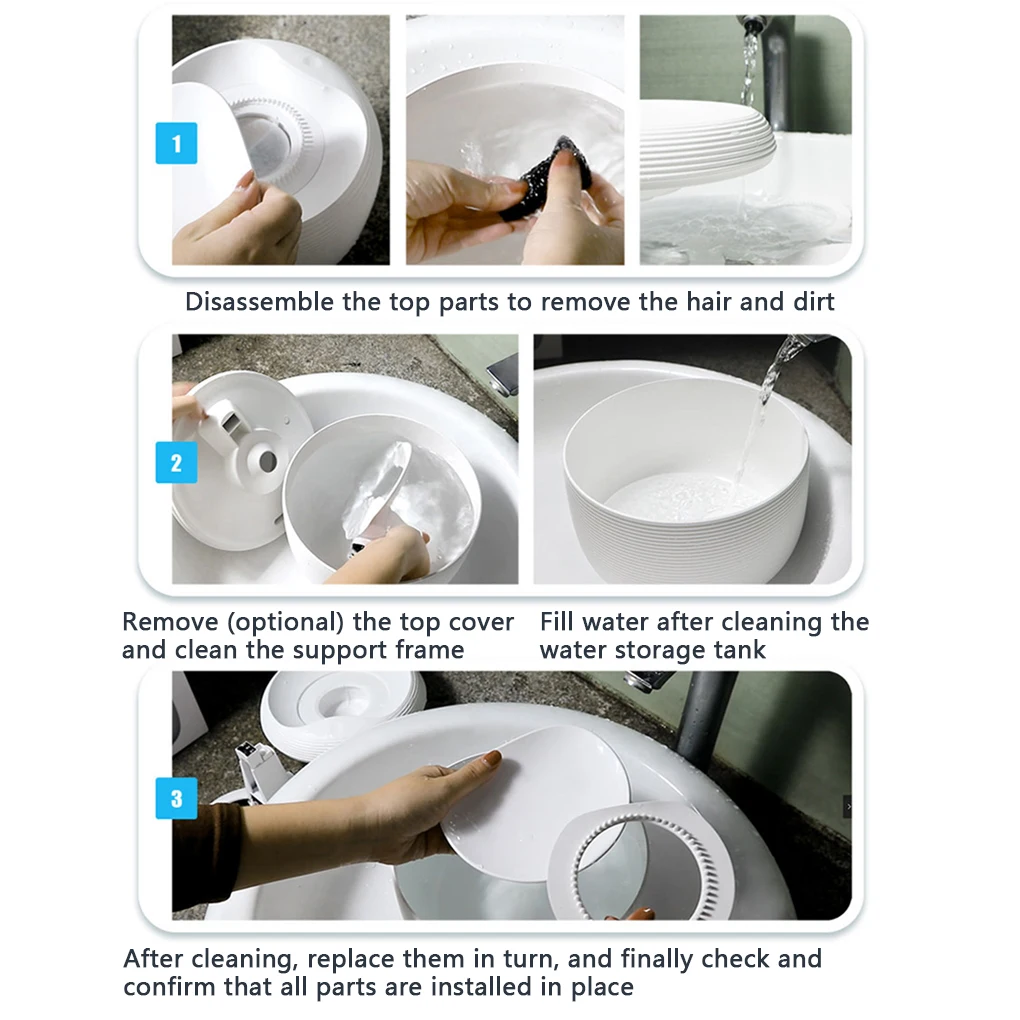 1

Disassemble the top parts to remove the hair and dirt

2

Remove (optional) the top cover and clean the support frame

Fill water after cleaning the water storage tank

3

After cleaning, replace them in turn, and finally check and confirm that all parts are installed in place