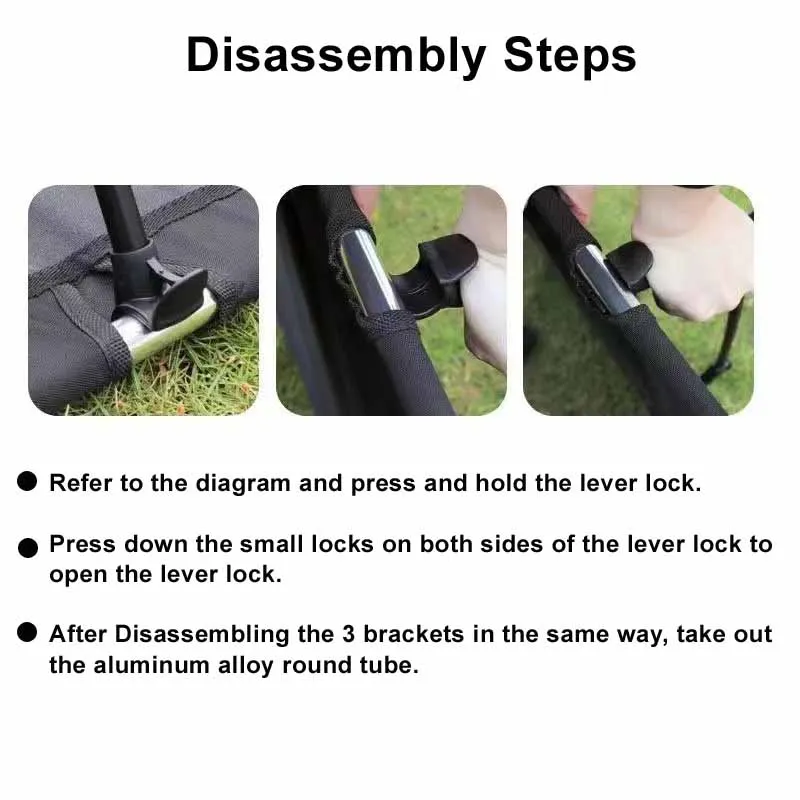 Disassembly Steps

● Refer to the diagram and press and hold the lever lock.

● Press down the small locks on both sides of the lever lock to open the lever lock.

● After Disassembling the 3 brackets in the same way, take out the aluminum alloy round tube.