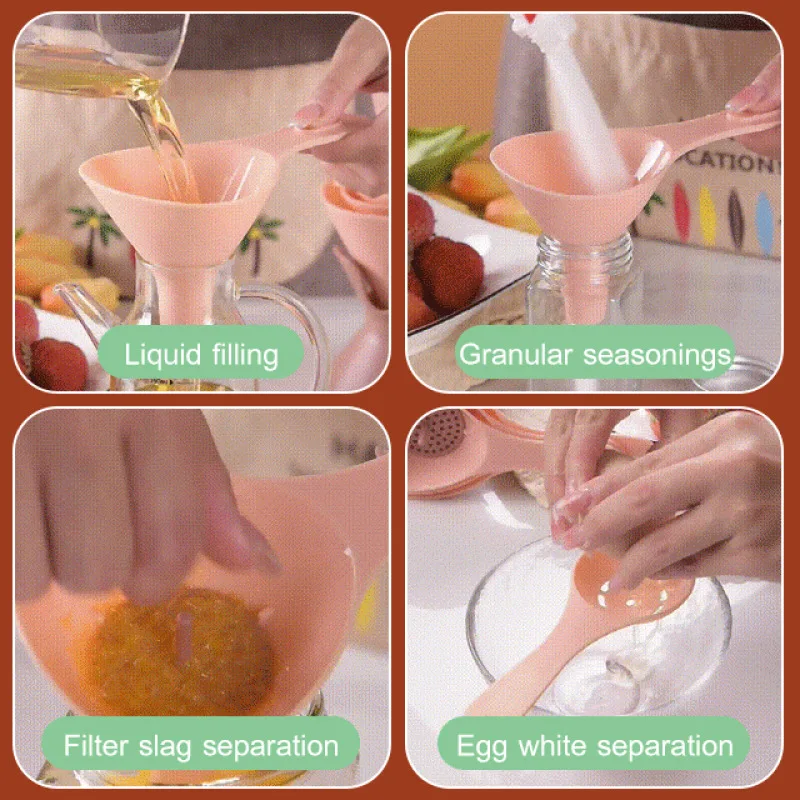 Liquid filling

CATION

Granular seasonings

Filter slag separation

Egg white separation