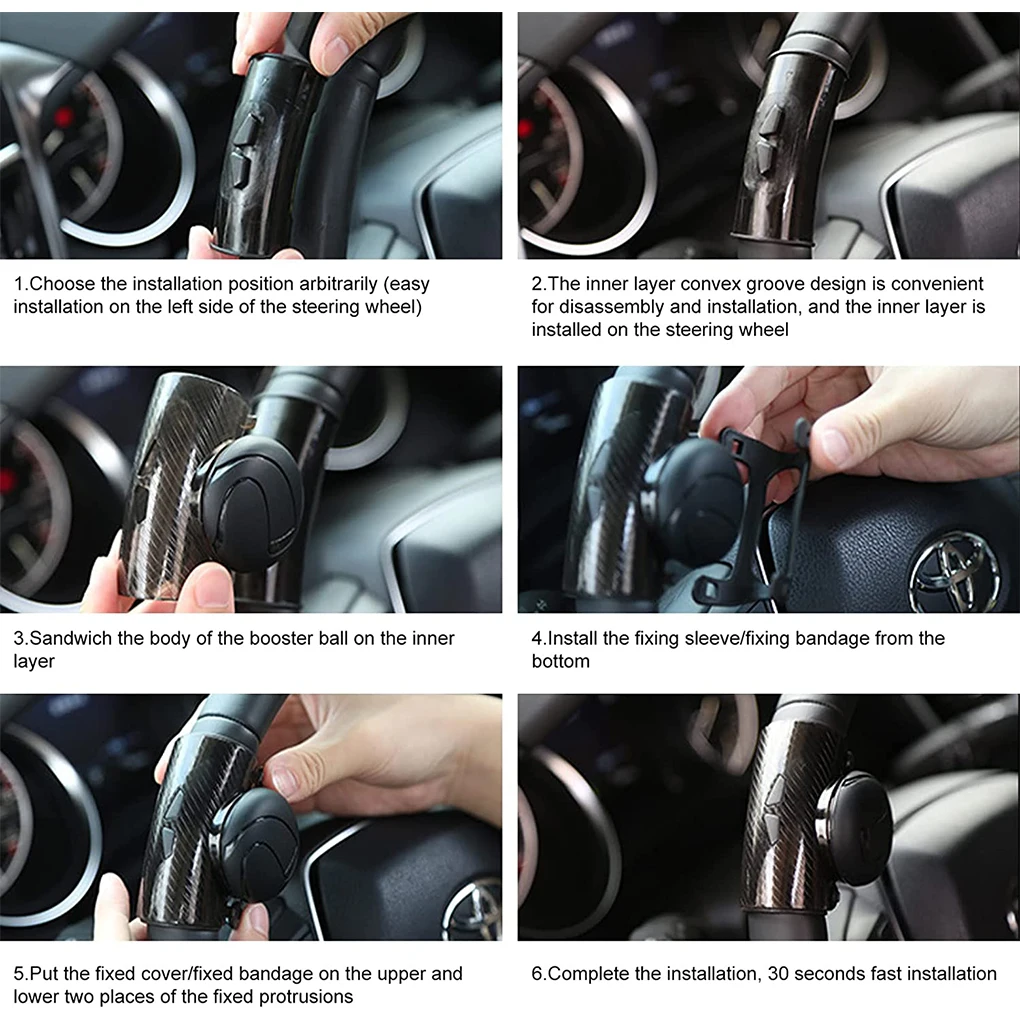 1.Choose the installation position arbitrarily (easy installation on the left side of the steering wheel)

2.The inner layer convex groove design is convenient for disassembly and installation, and the inner layer is installed on the steering wheel

3.Sandwich the body of the booster ball on the inner layer

4.Install the fixing sleeve/fixing bandage from the bottom

5.Put the fixed cover/fixed bandage on the upper and lower two places of the fixed protrusions

6.Complete the installation, 30 seconds fast installation