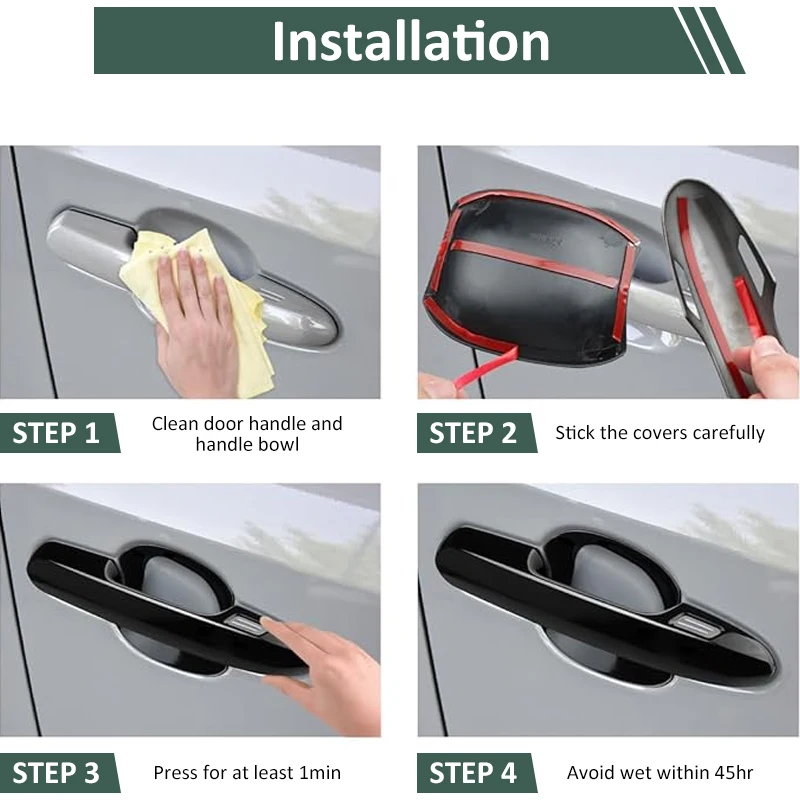 Installation

STEP 1 Clean door handle and handle bowl

STEP 2 Stick the covers carefully

STEP 3 Press for at least 1min

STEP 4 Avoid wet within 45hr