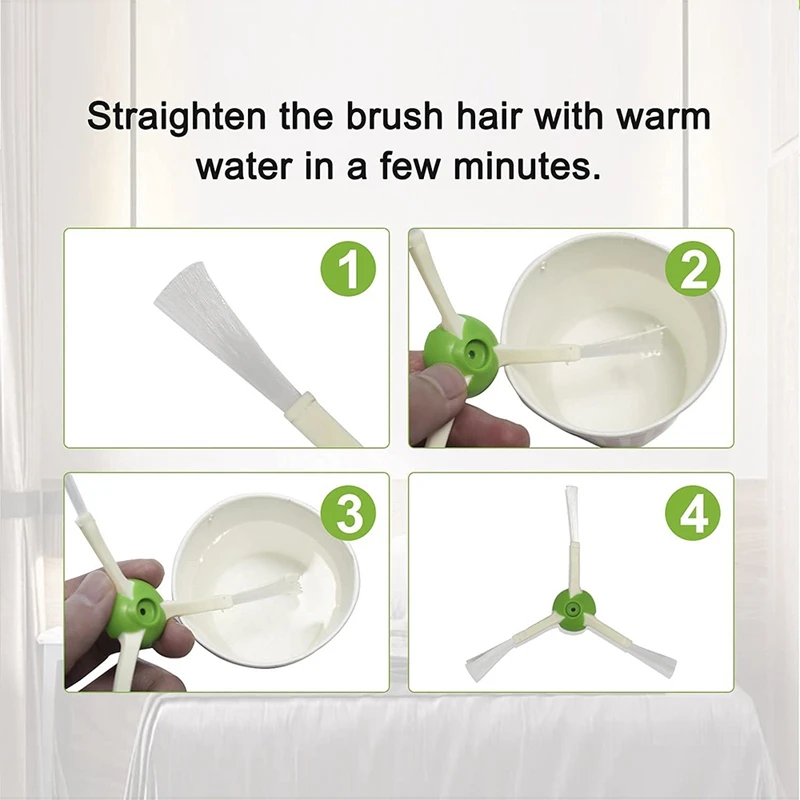 Straighten the brush hair with warm water in a few minutes.

1

2

3

4