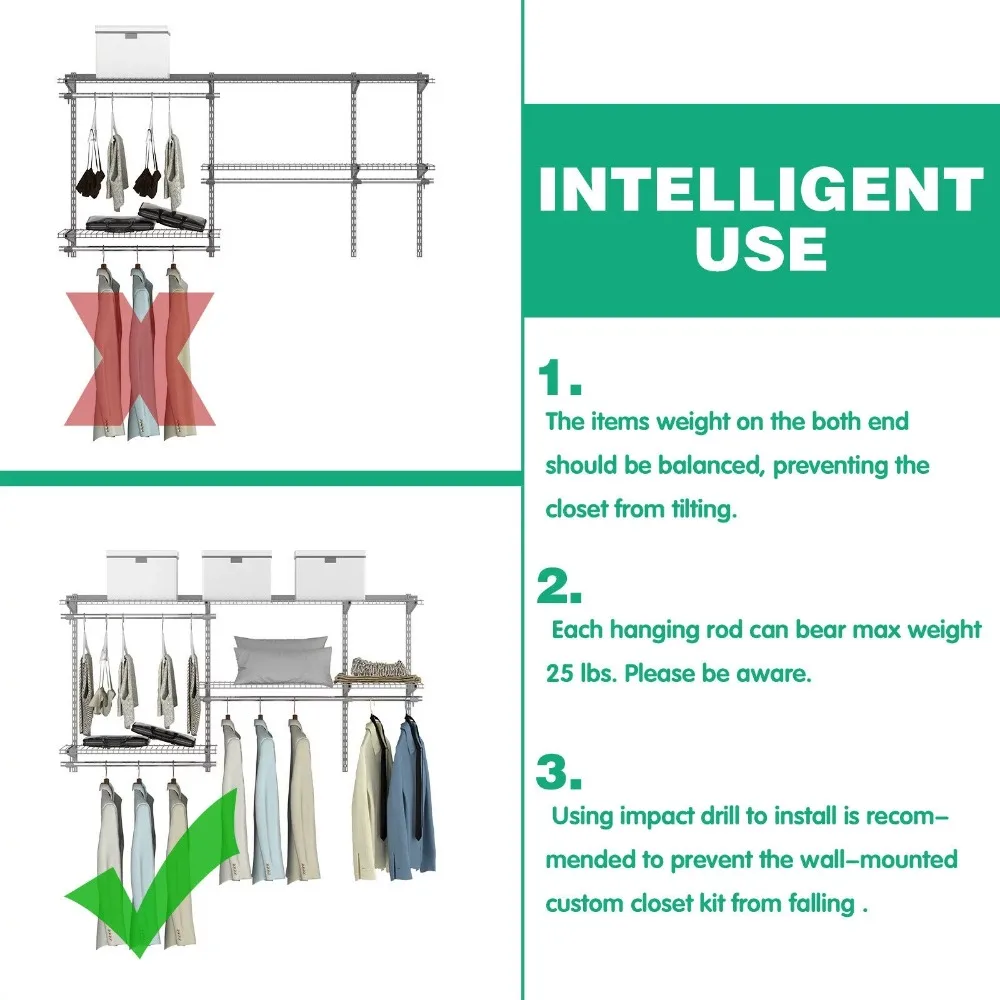 INTELLIGENT USE

1.
The items weight on the both end should be balanced, preventing the closet from tilting.

2.
Each hanging rod can bear max weight 25 lbs. Please be aware.

3.
Using impact drill to install is recommended to prevent the wall–mounted custom closet kit from falling .