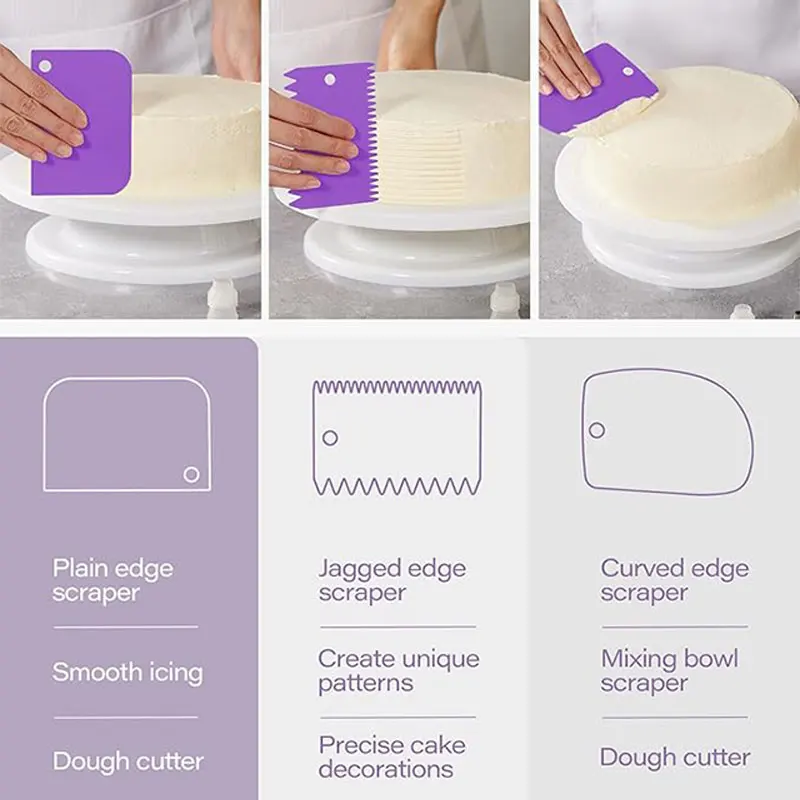 Plain edge scraper

Smooth icing

Dough cutter

Jagged edge scraper

Create unique patterns

Precise cake decorations

Curved edge scraper

Mixing bowl scraper

Dough cutter