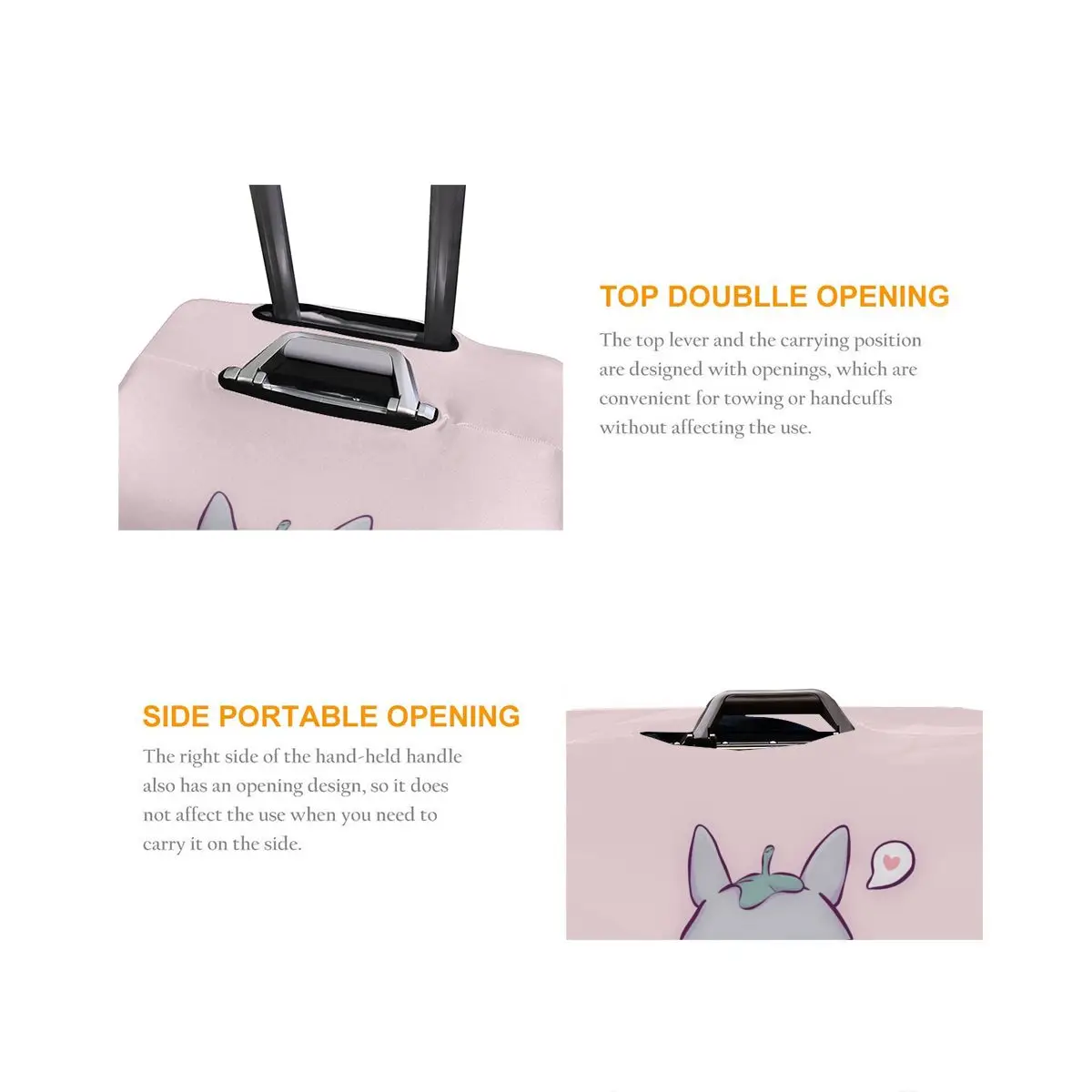 TOP DOUBLLE OPENING

The top lever and the carrying position are designed with openings, which are convenient for towing or handcuffs without affecting the use.

SIDE PORTABLE OPENING

The right side of the hand-held handle also has an opening design, so it does not affect the use when you need to carry it on the side.