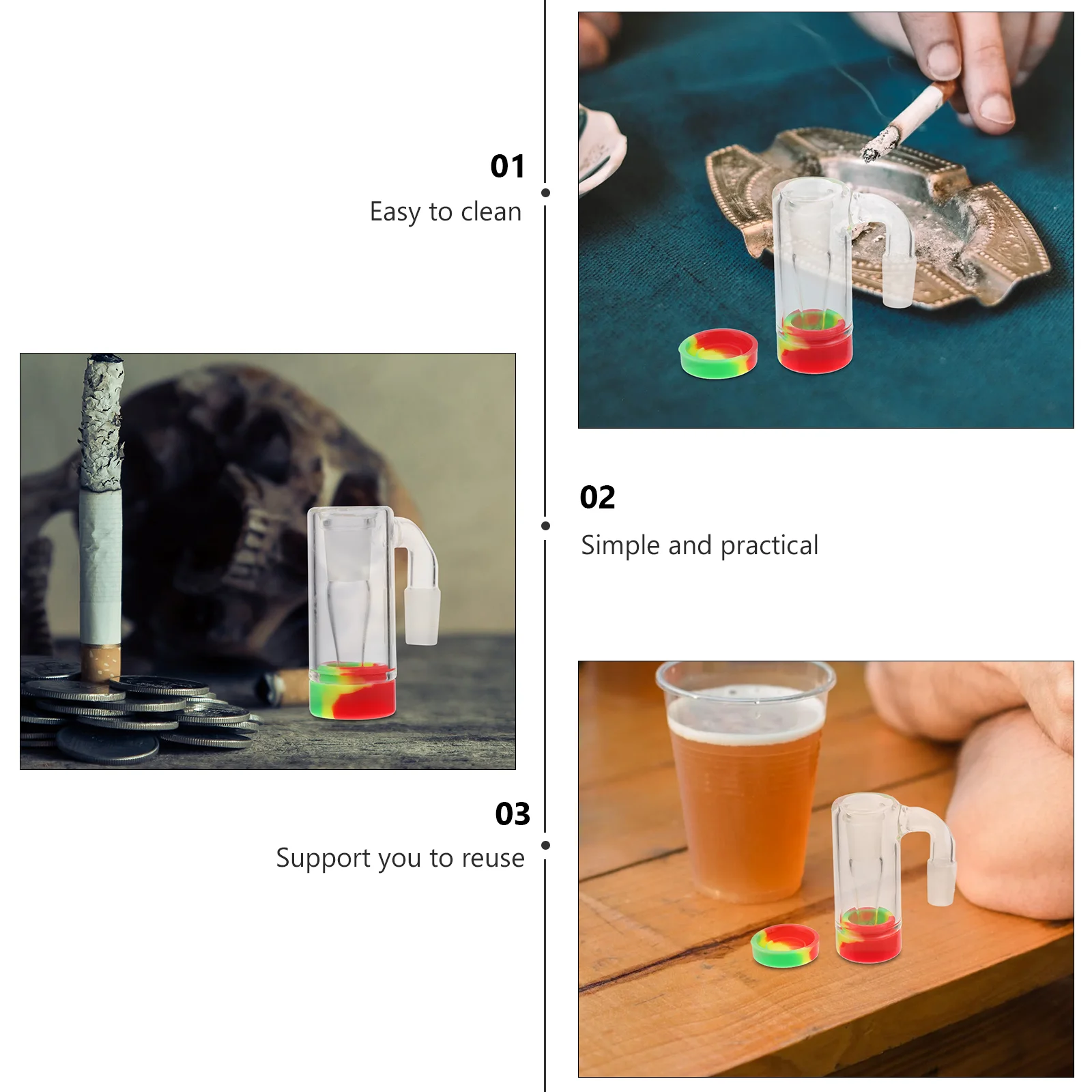 01
Easy to clean

02
Simple and practical

03
Support you to reuse