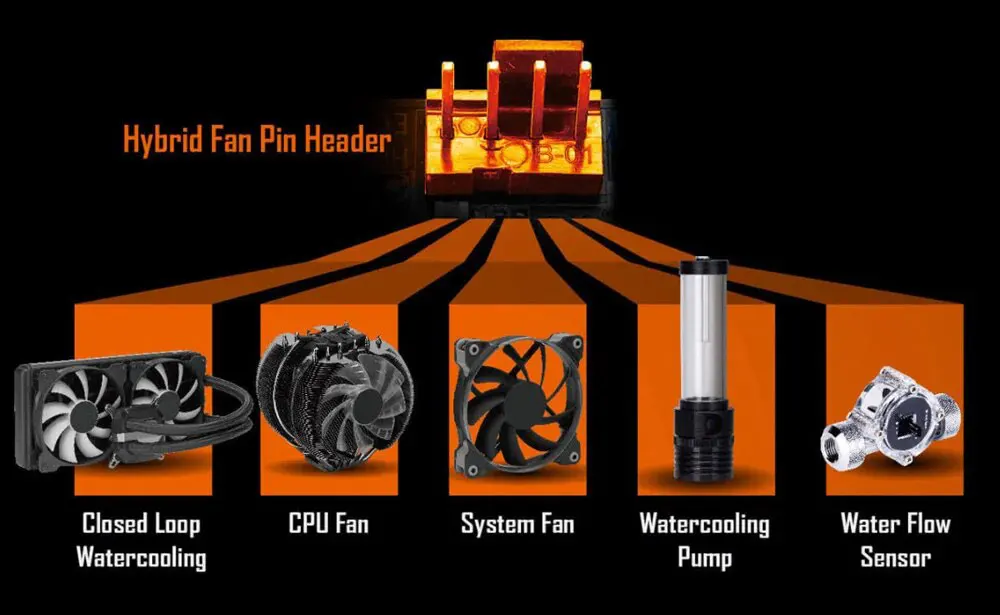 Hybrid Fan Pin Header

B-01

Closed Loop Watercooling

CPU Fan

System Fan

Watercooling Pump

Water Flow Sensor