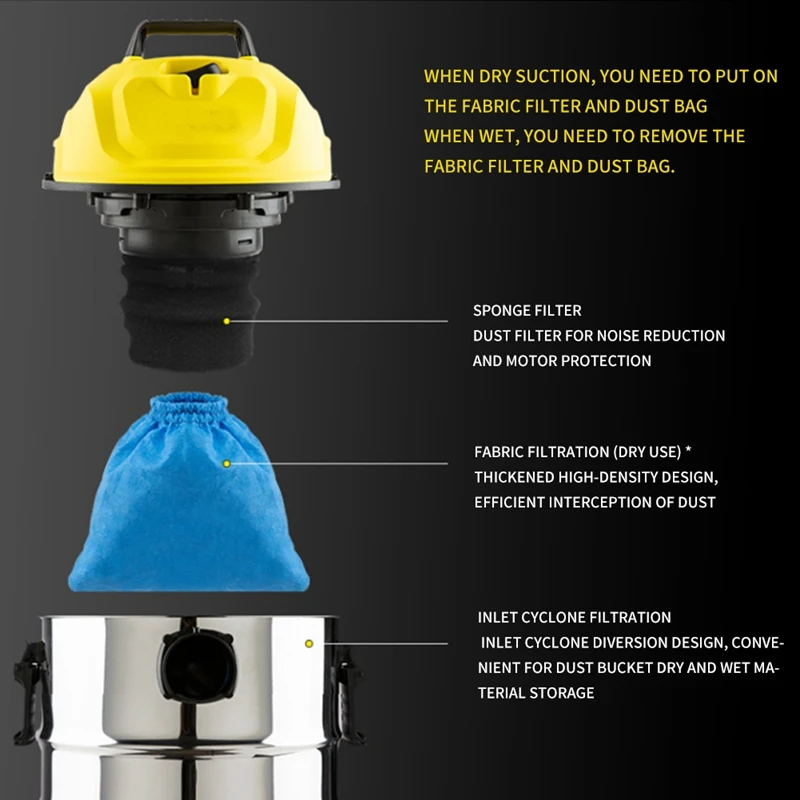 WHEN DRY SUCTION, YOU NEED TO PUT ON THE FABRIC FILTER AND DUST BAG
WHEN WET, YOU NEED TO REMOVE THE FABRIC FILTER AND DUST BAG.

SPONGE FILTER
DUST FILTER FOR NOISE REDUCTION AND MOTOR PROTECTION

FABRIC FILTRATION (DRY USE) *
THICKENED HIGH-DENSITY DESIGN, EFFICIENT INTERCEPTION OF DUST

INLET CYCLONE FILTRATION
INLET CYCLONE DIVERSION DESIGN, CONVENIENT FOR DUST BUCKET DRY AND WET MATERIAL STORAGE