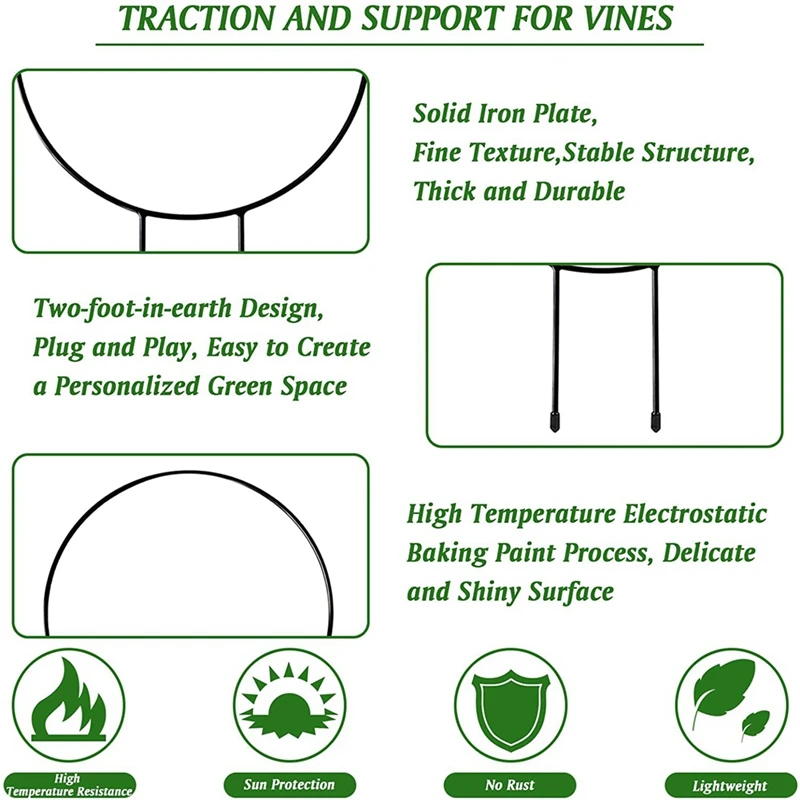 TRACTION AND SUPPORT FOR VINES

Solid Iron Plate,
Fine Texture,Stable Structure,
Thick and Durable

Two-foot-in-earth Design,
Plug and Play, Easy to Create
a Personalized Green Space

High Temperature Electrostatic
Baking Paint Process, Delicate
and Shiny Surface

High
Temperature Resistance

Sun Protection

No Rust

Lightweight