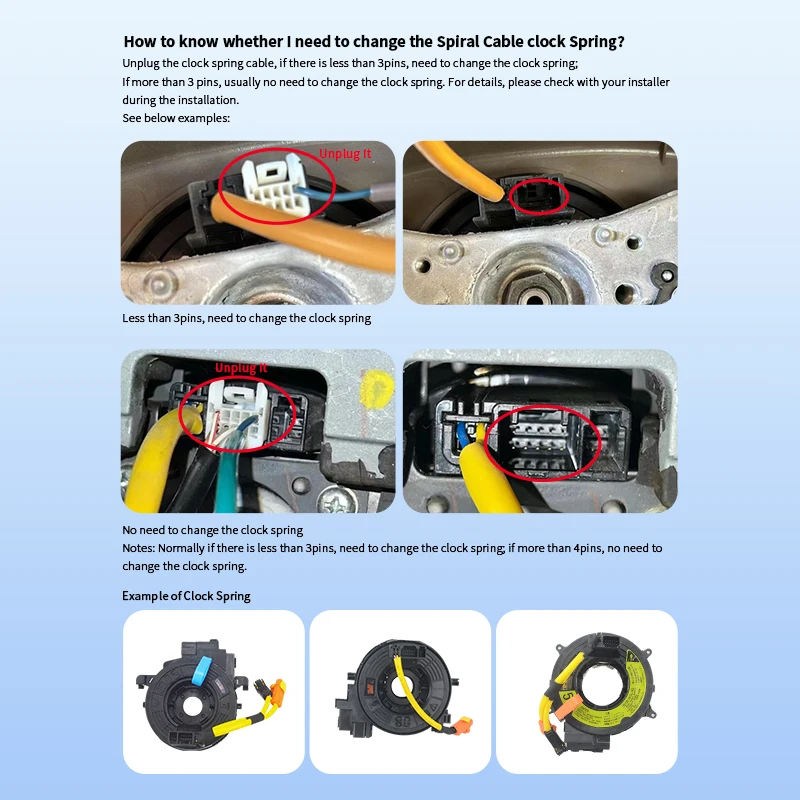 How to know whether I need to change the Spiral Cable clock Spring?

Unplug the clock spring cable, if there is less than 3pins, need to change the clock spring;
If more than 3 pins, usually no need to change the clock spring. For details, please check with your installer during the installation.
See below examples:

Unplug It

Less than 3pins, need to change the clock spring

Unplug It

No need to change the clock spring
Notes: Normally if there is less than 3pins, need to change the clock spring; if more than 4pins, no need to change the clock spring.

Example of Clock Spring