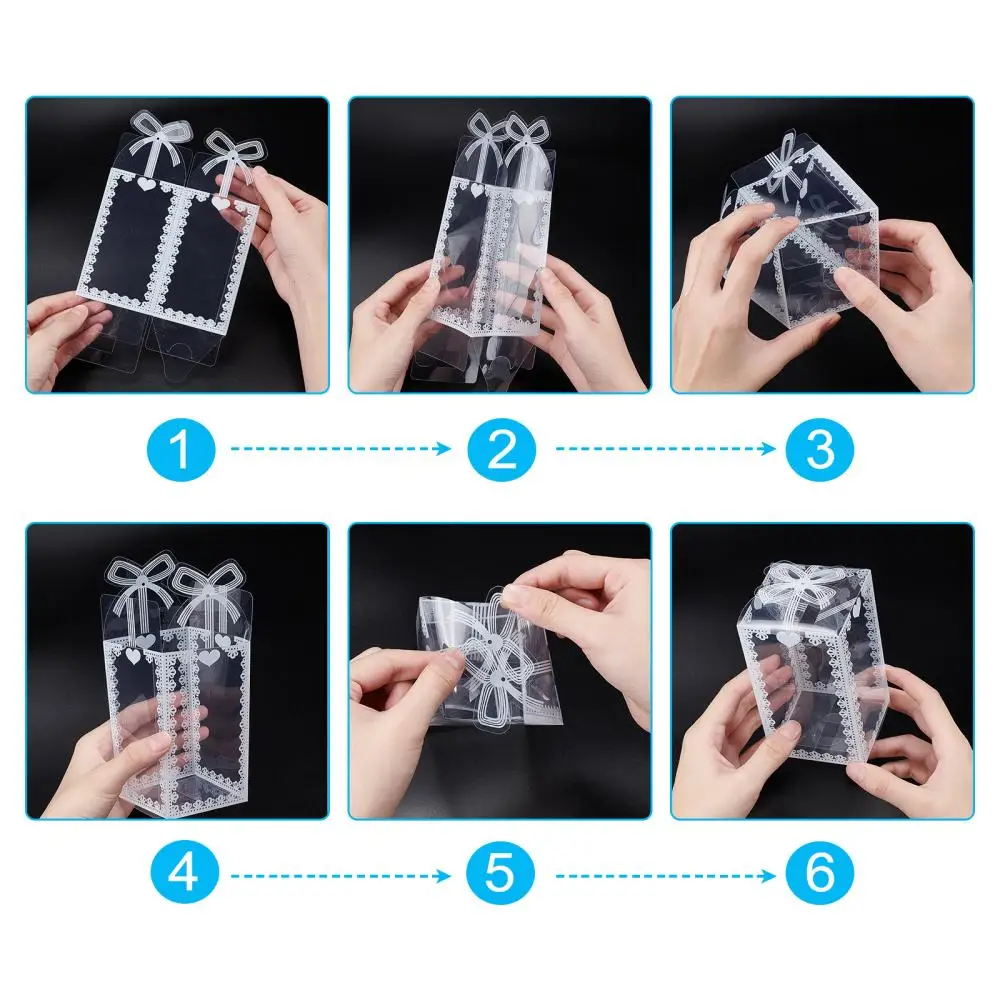 1
2
3
4
5
6