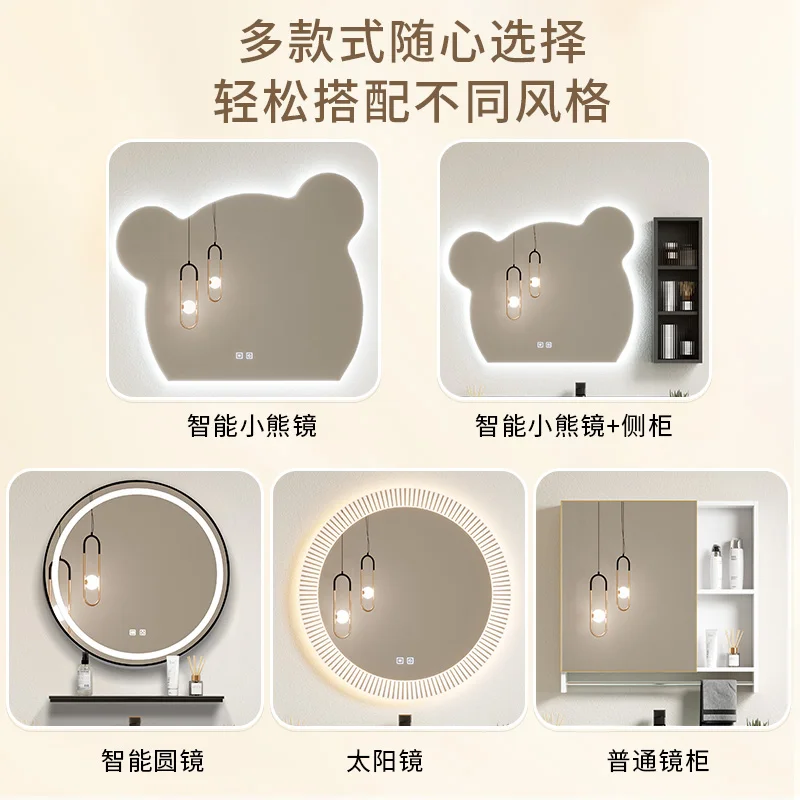 多款式随心选择
轻松搭配不同风格

智能小熊镜

智能小熊镜+侧柜

智能圆镜

太阳镜

普通镜柜