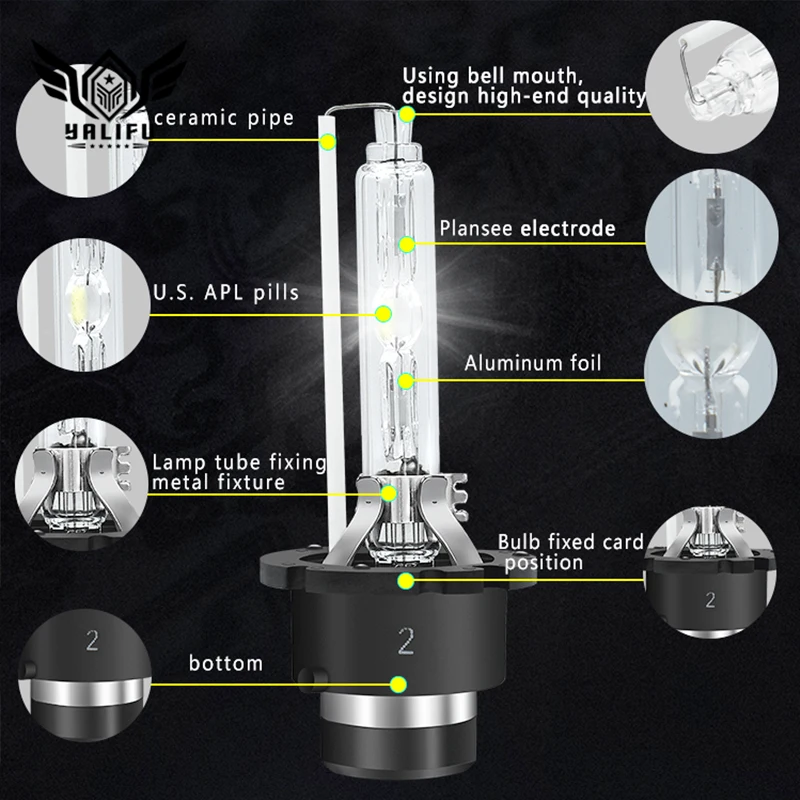 YALIFU

ceramic pipe

Using bell mouth, design high-end quality

Plansee electrode

U.S. APL pills

Aluminum foil

Lamp tube fixing metal fixture

Bulb fixed card position

2

2

2

bottom