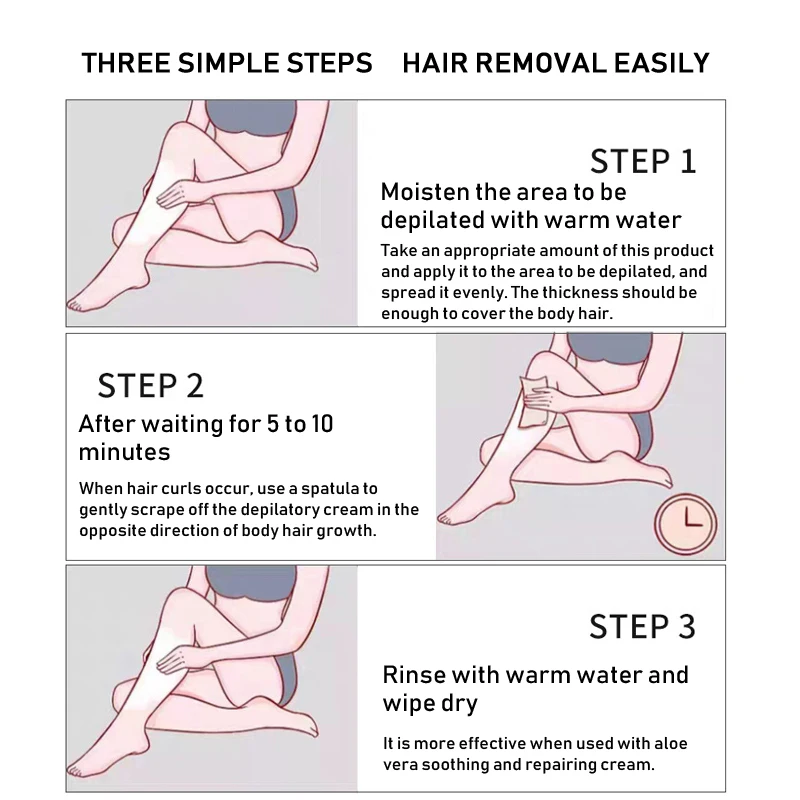 THREE SIMPLE STEPS HAIR REMOVAL EASILY

STEP 1
Moisten the area to be depilated with warm water
Take an appropriate amount of this product and apply it to the area to be depilated, and spread it evenly. The thickness should be enough to cover the body hair.

STEP 2
After waiting for 5 to 10 minutes
When hair curls occur, use a spatula to gently scrape off the depilatory cream in the opposite direction of body hair growth.

STEP 3
Rinse with warm water and wipe dry
It is more effective when used with aloe vera soothing and repairing cream.