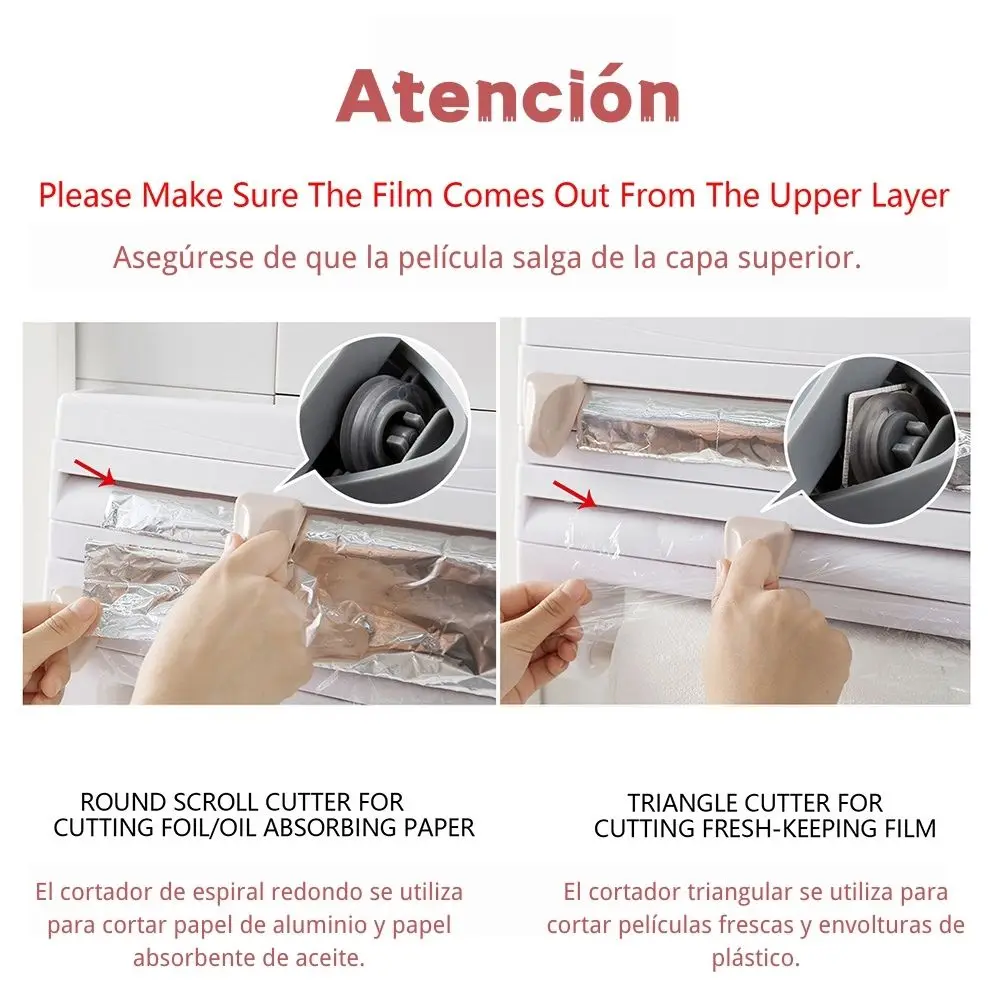 Atención

Please Make Sure The Film Comes Out From The Upper Layer

Asegúrese de que la película salga de la capa superior.

ROUND SCROLL CUTTER FOR CUTTING FOIL/OIL ABSORBING PAPER

El cortador de espiral redondo se utiliza para cortar papel de aluminio y papel absorbente de aceite.

TRIANGLE CUTTER FOR CUTTING FRESH-KEEPING FILM

El cortador triangular se utiliza para cortar películas frescas y envolturas de plástico.