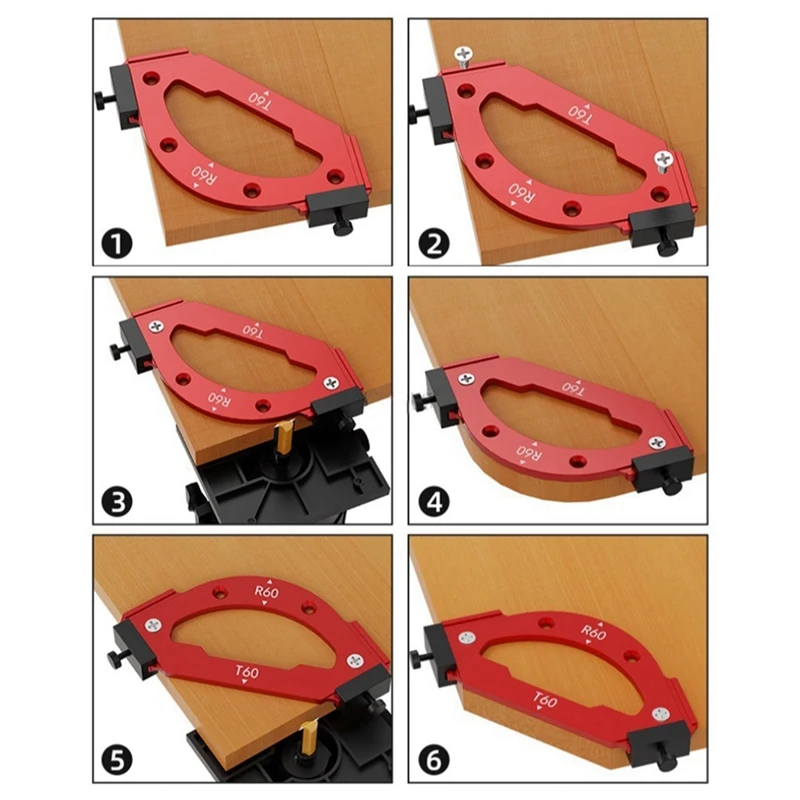 T60
R60
1

T60
R60
2

T60
R60
3

T60
R60
4

R60
T60
5

R60
T60
6