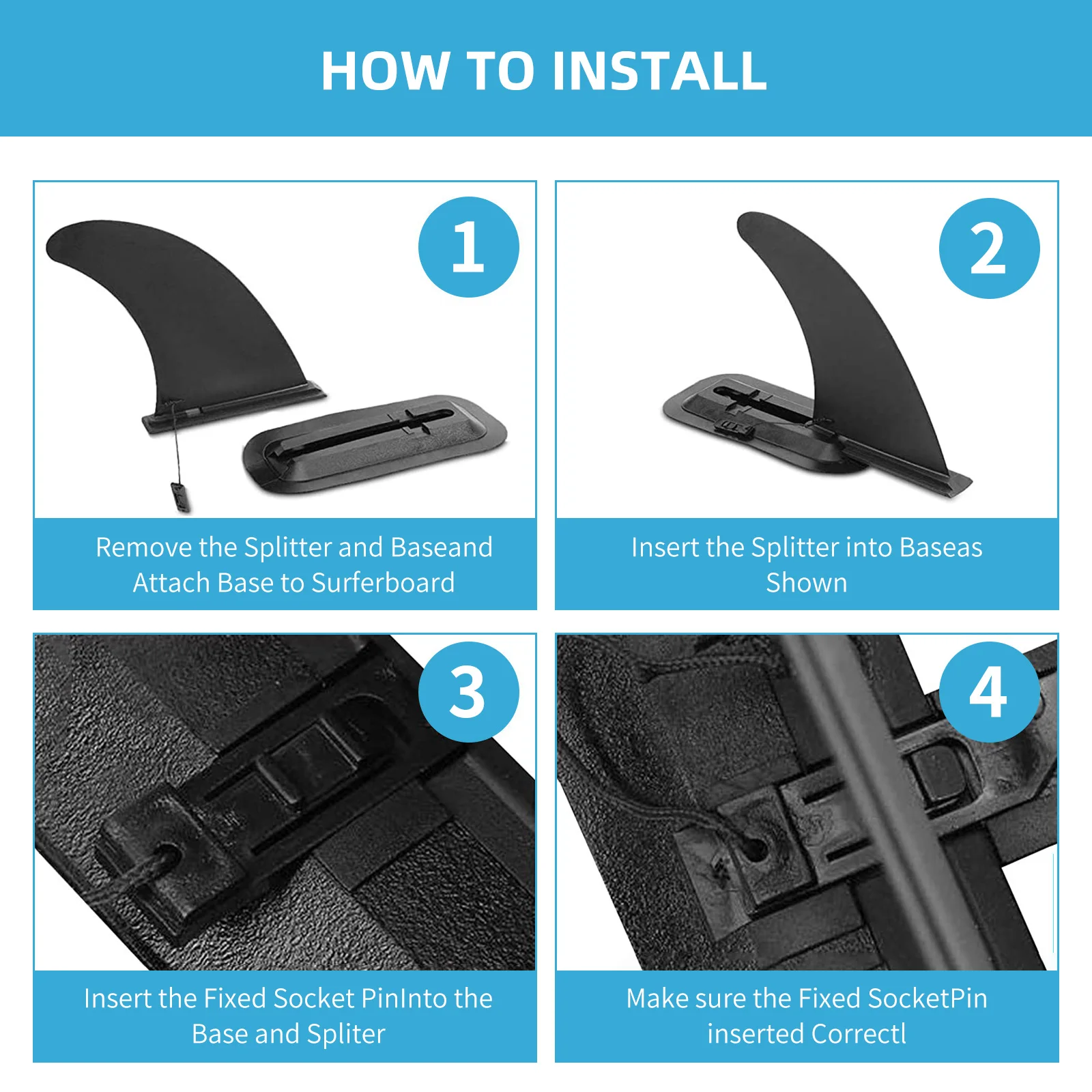 HOW TO INSTALL

1

Remove the Splitter and Baseand Attach Base to Surferboard

2

Insert the Splitter into Baseas Shown

3

Insert the Fixed Socket PinInto the Base and Spliter

4

Make sure the Fixed SocketPin inserted Correctl