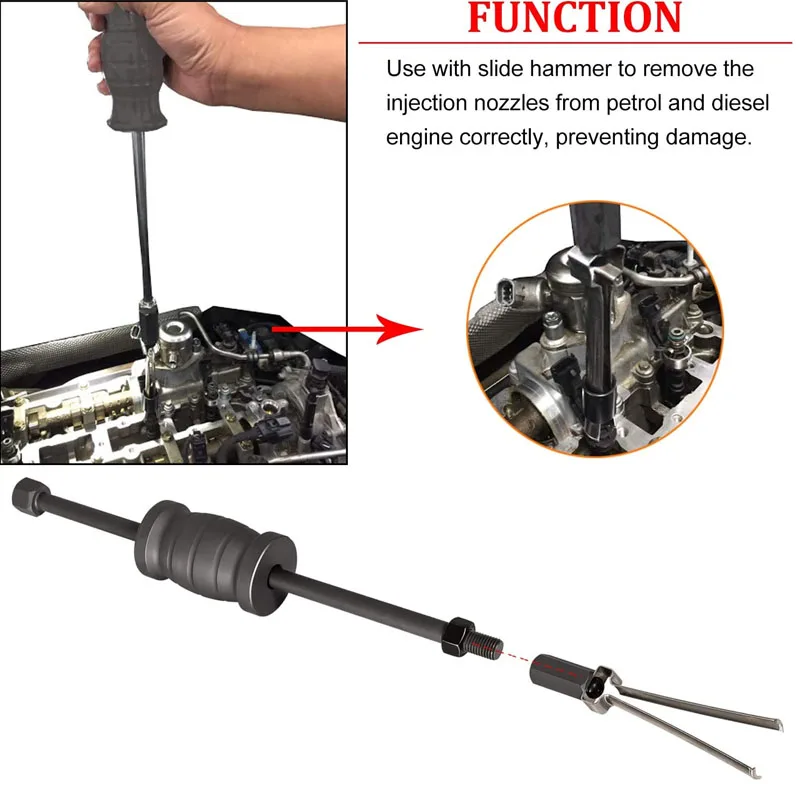 FUNCTION

Use with slide hammer to remove the injection nozzles from petrol and diesel engine correctly, preventing damage.