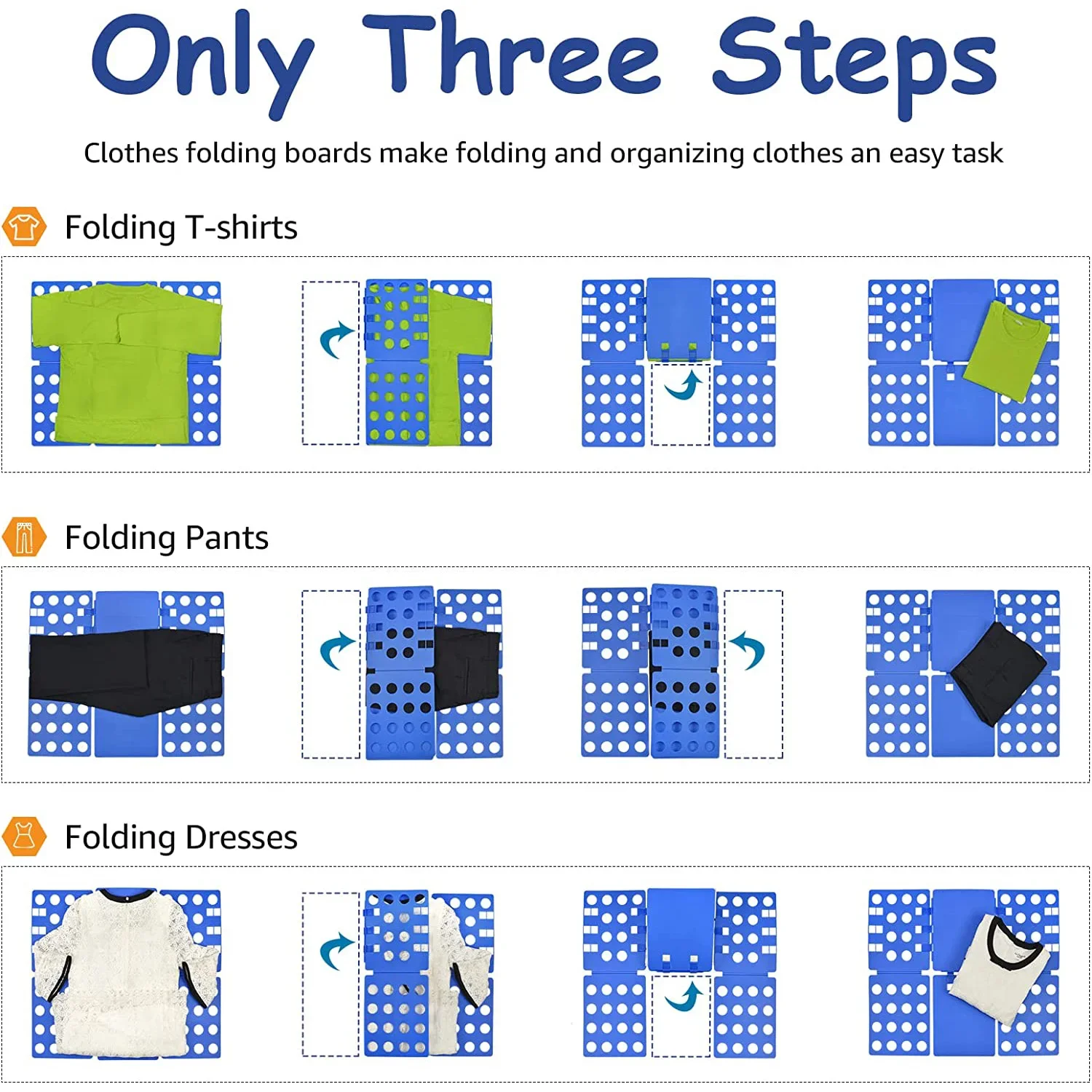 Only Three Steps

Clothes folding boards make folding and organizing clothes an easy task

Folding T-shirts

Folding Pants

Folding Dresses