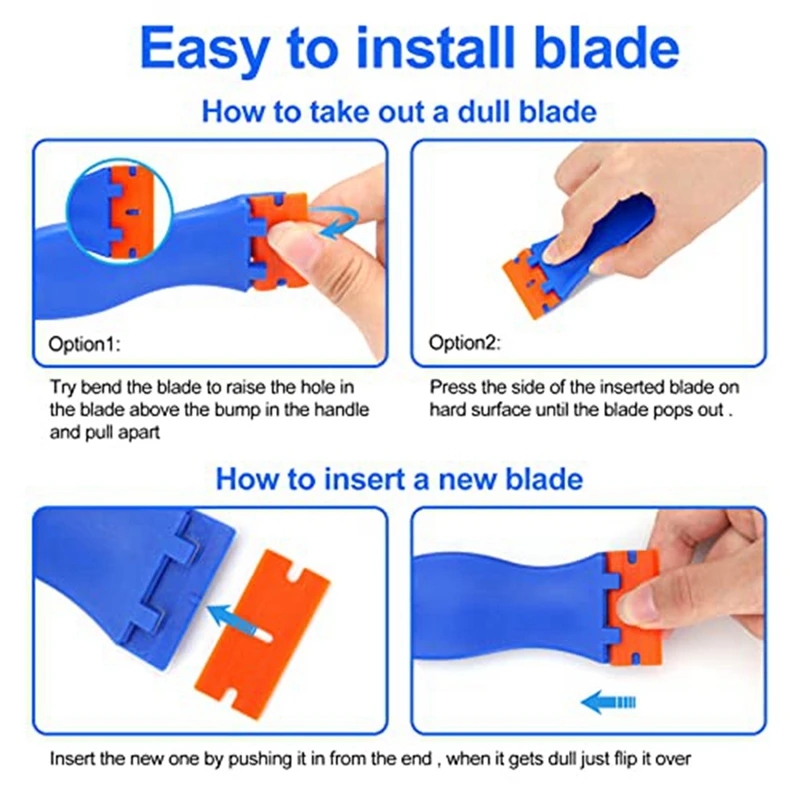 Easy to install blade

How to take out a dull blade

Option1:

Try bend the blade to raise the hole in the blade above the bump in the handle and pull apart

Option2:

Press the side of the inserted blade on hard surface until the blade pops out .

How to insert a new blade

Insert the new one by pushing it in from the end , when it gets dull just flip it over