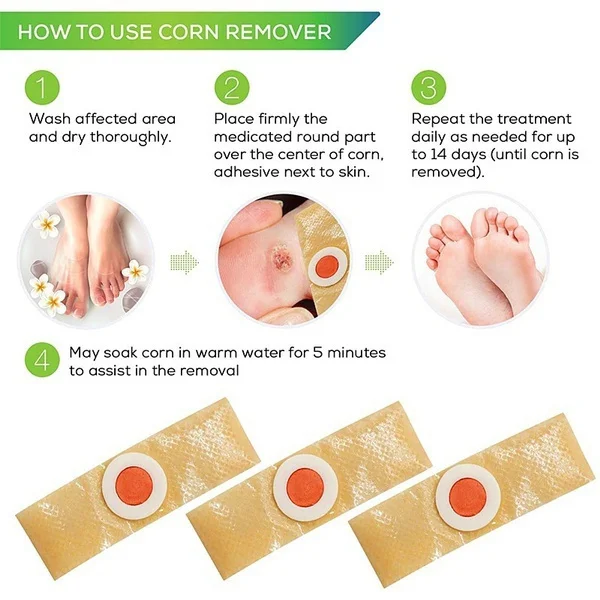 HOW TO USE CORN REMOVER

1
Wash affected area and dry thoroughly.

2
Place firmly the medicated round part over the center of corn, adhesive next to skin.

3
Repeat the treatment daily as needed for up to 14 days (until corn is removed).

4
May soak corn in warm water for 5 minutes to assist in the removal