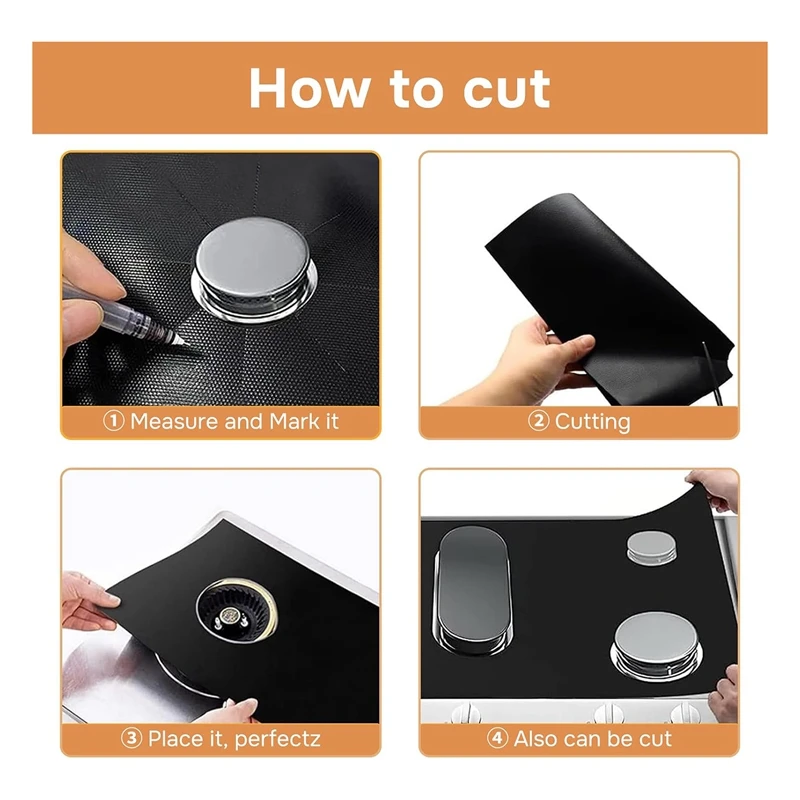 How to cut

① Measure and Mark it

② Cutting

③ Place it, perfectz

④ Also can be cut