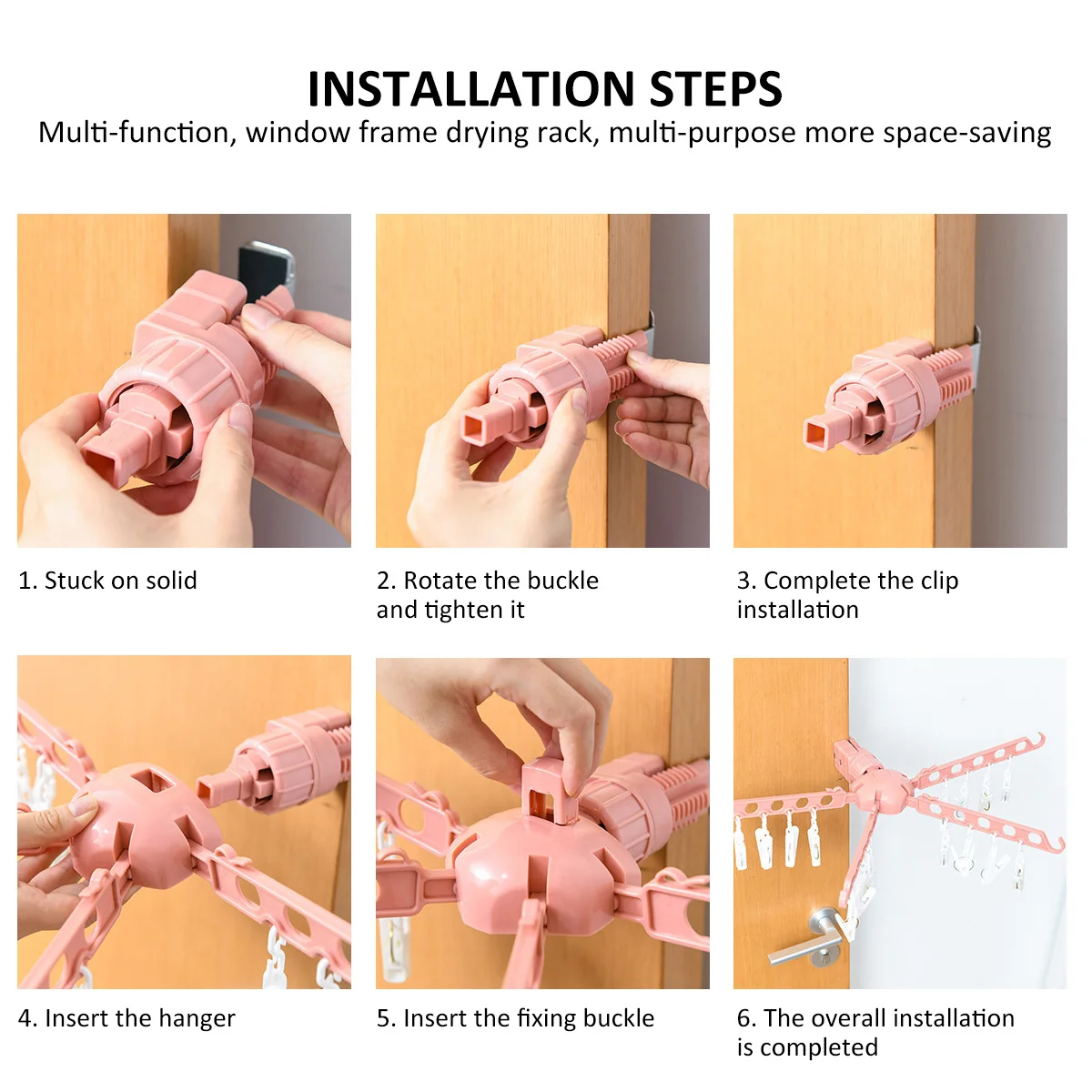 INSTALLATION STEPS
Multi-function, window frame drying rack, multi-purpose more space-saving

1. Stuck on solid

2. Rotate the buckle and tighten it

3. Complete the clip installation

4. Insert the hanger

5. Insert the fixing buckle

6. The overall installation is completed