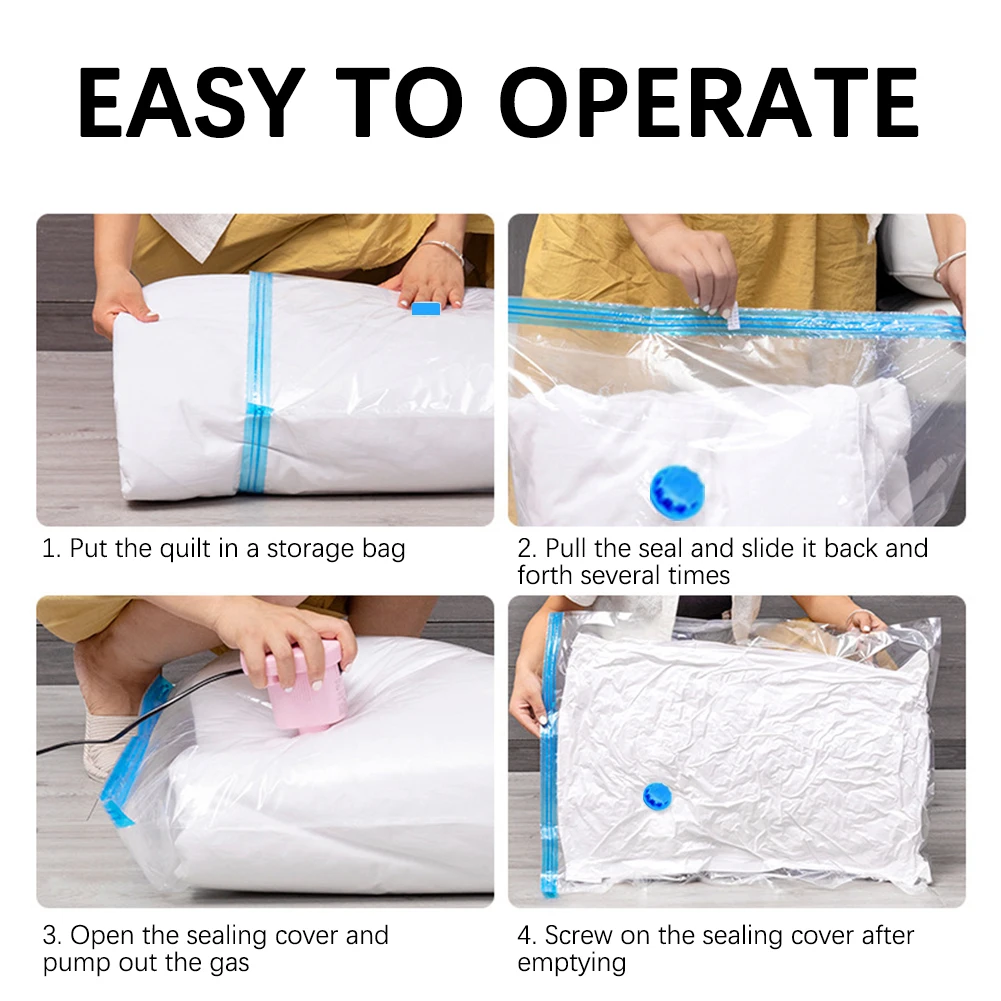 EASY TO OPERATE

1. Put the quilt in a storage bag

2. Pull the seal and slide it back and forth several times

3. Open the sealing cover and pump out the gas

4. Screw on the sealing cover after emptying