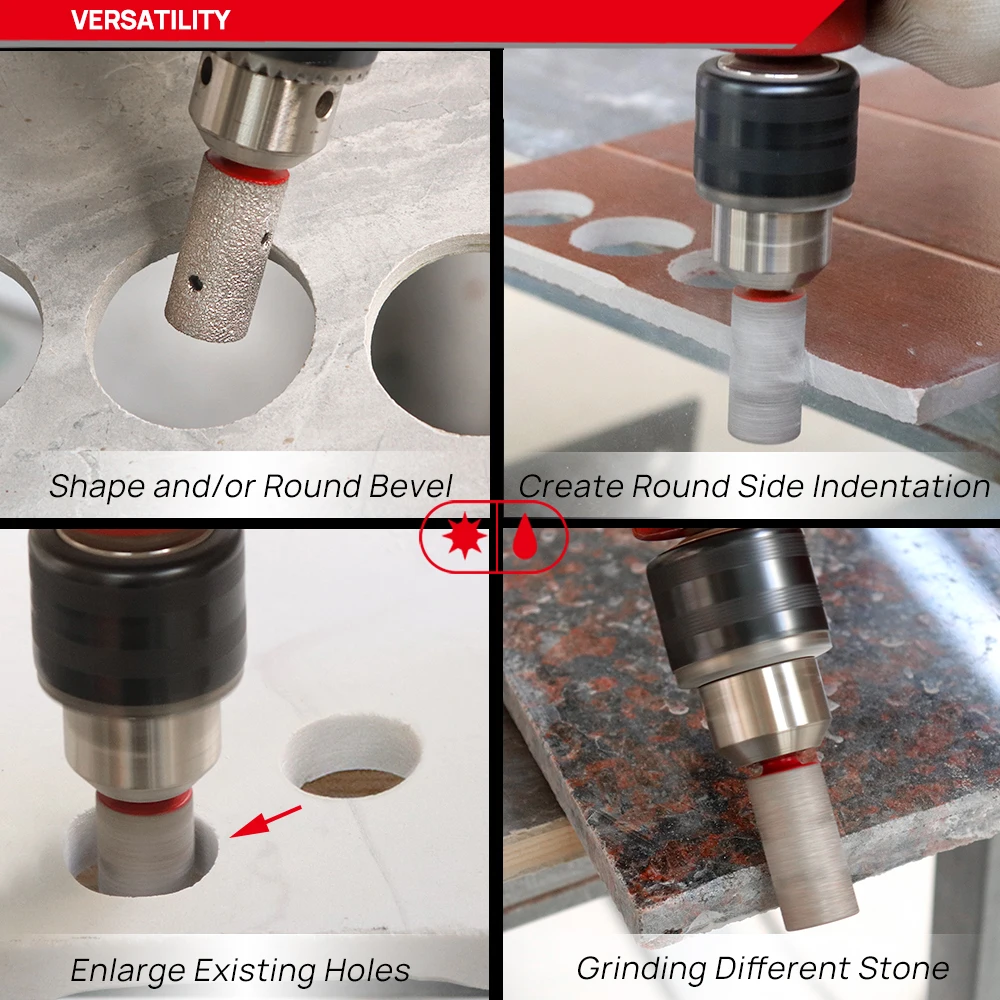 VERSATILITY

Shape and/or Round Bevel

Create Round Side Indentation

Enlarge Existing Holes

Grinding Different Stone