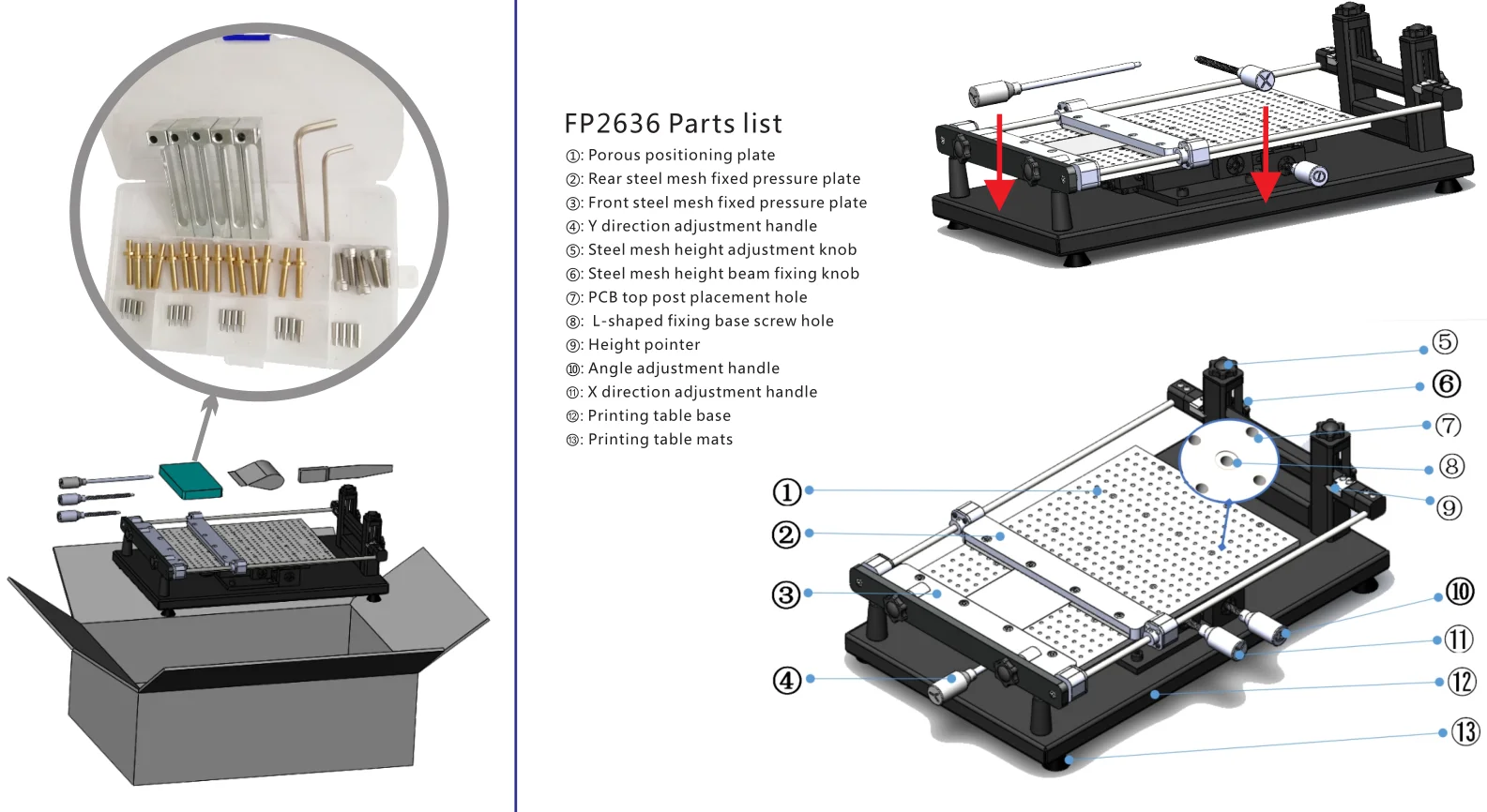 FP2636 Parts list
①: Porous positioning plate
②: Rear steel mesh fixed pressure plate
③: Front steel mesh fixed pressure plate
④: Y direction adjustment handle
⑤: Steel mesh height adjustment knob
⑥: Steel mesh height beam fixing knob
⑦: PCB top post placement hole
⑧: L-shaped fixing base screw hole
⑨: Height pointer
⑩: Angle adjustment handle
⑪: X direction adjustment handle
⑫: Printing table base
⑬: Printing table mats

⑤
⑥
⑦
⑧
⑨
①
②
③
④
⑩
⑪
⑫
⑬