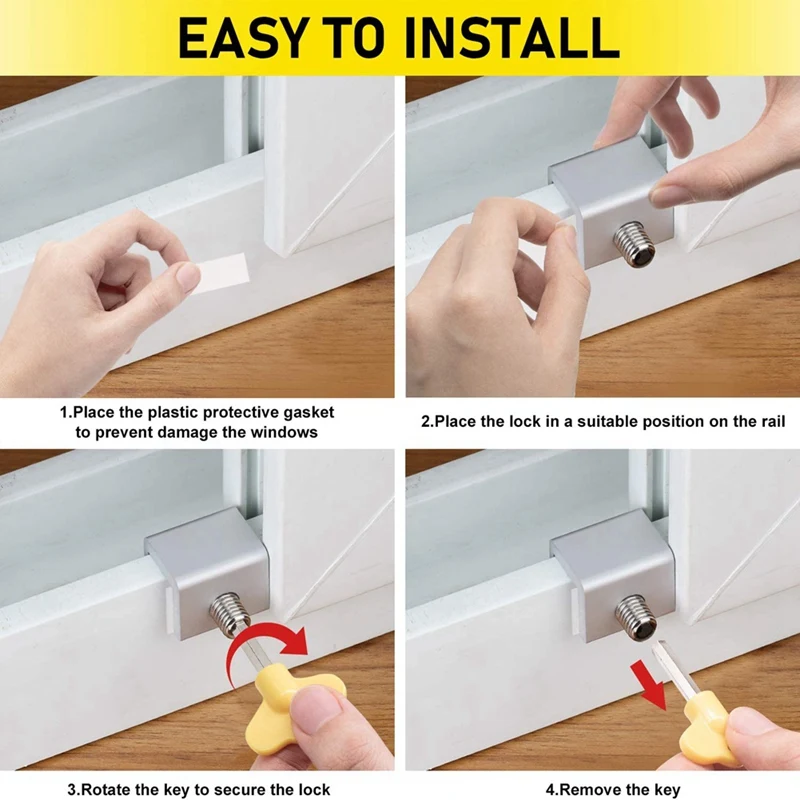 EASY TO INSTALL

1.Place the plastic protective gasket to prevent damage the windows

2.Place the lock in a suitable position on the rail

3.Rotate the key to secure the lock

4.Remove the key