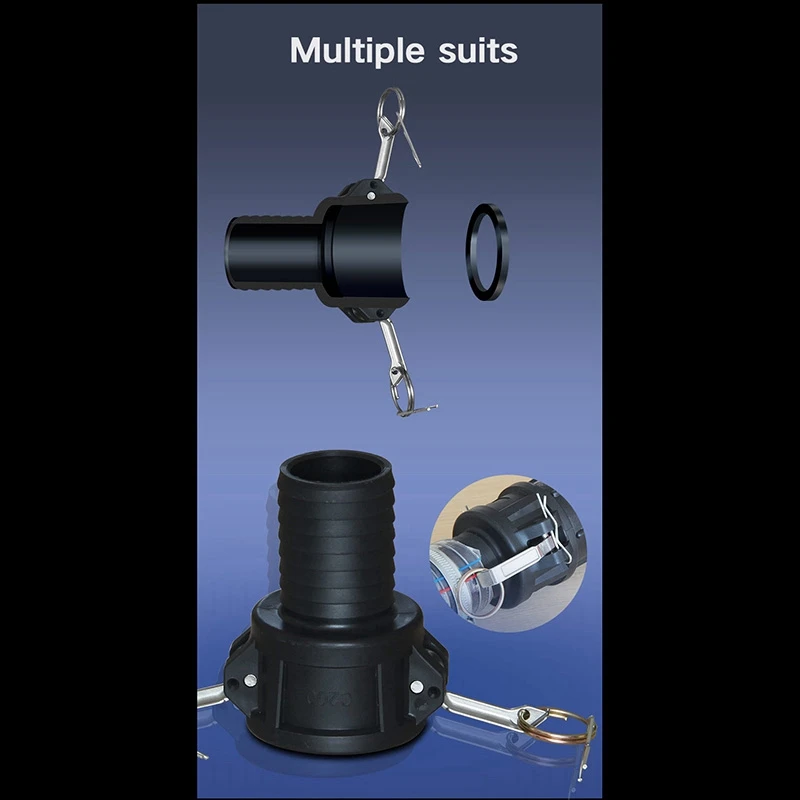 Multiple suits