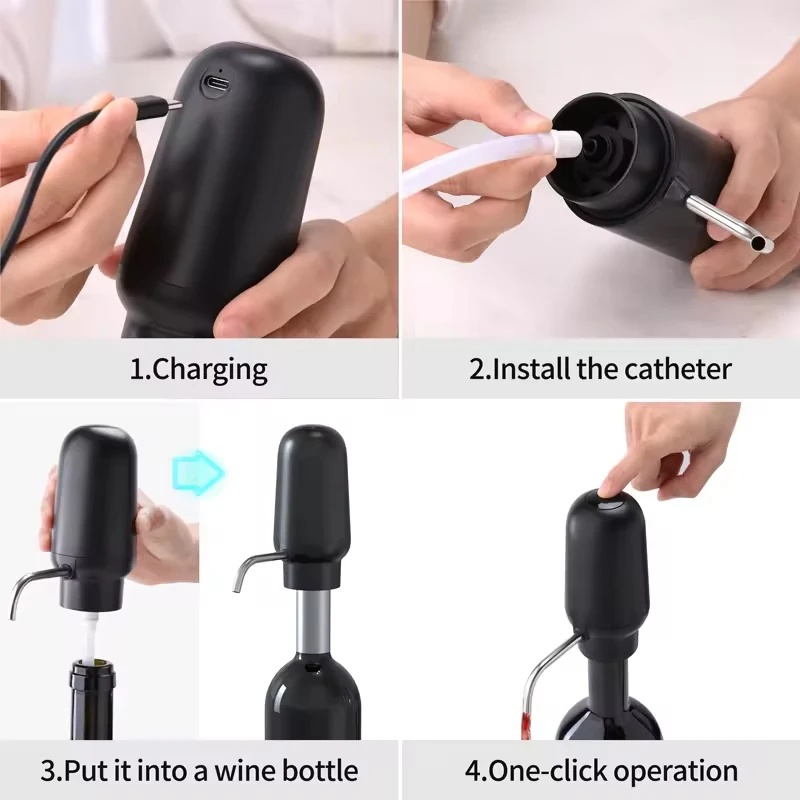 1.Charging

2.Install the catheter

3.Put it into a wine bottle

4.One-click operation