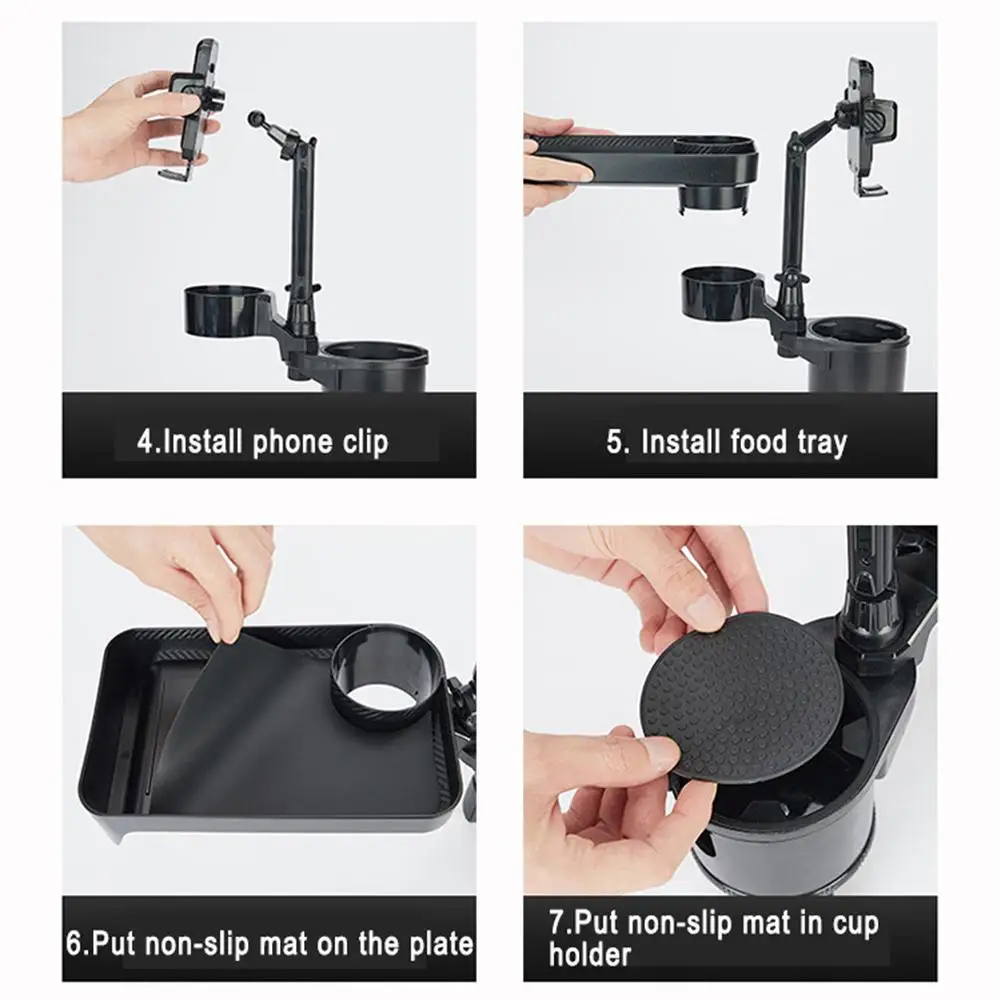 4.Install phone clip

5. Install food tray

6.Put non-slip mat on the plate

7.Put non-slip mat in cup holder