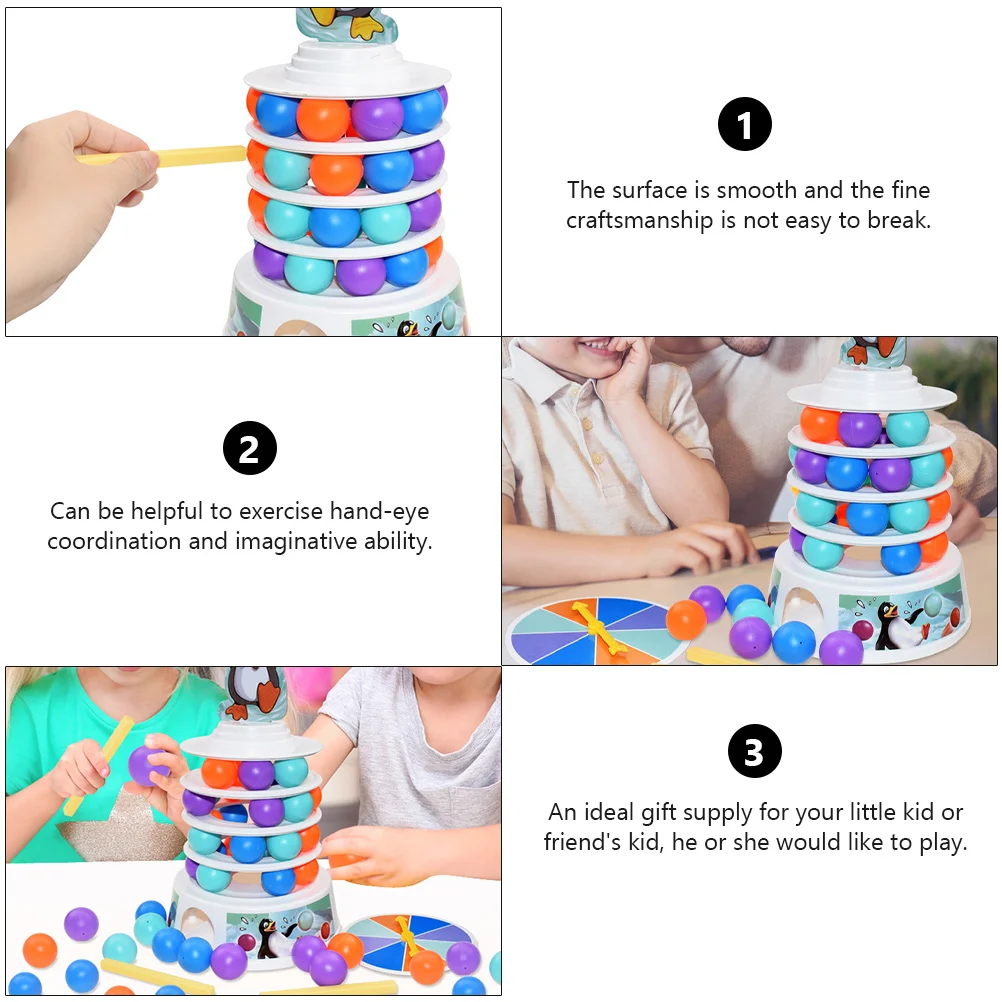 1

The surface is smooth and the fine craftsmanship is not easy to break.

2

Can be helpful to exercise hand-eye coordination and imaginative ability.

3

An ideal gift supply for your little kid or friend's kid, he or she would like to play.