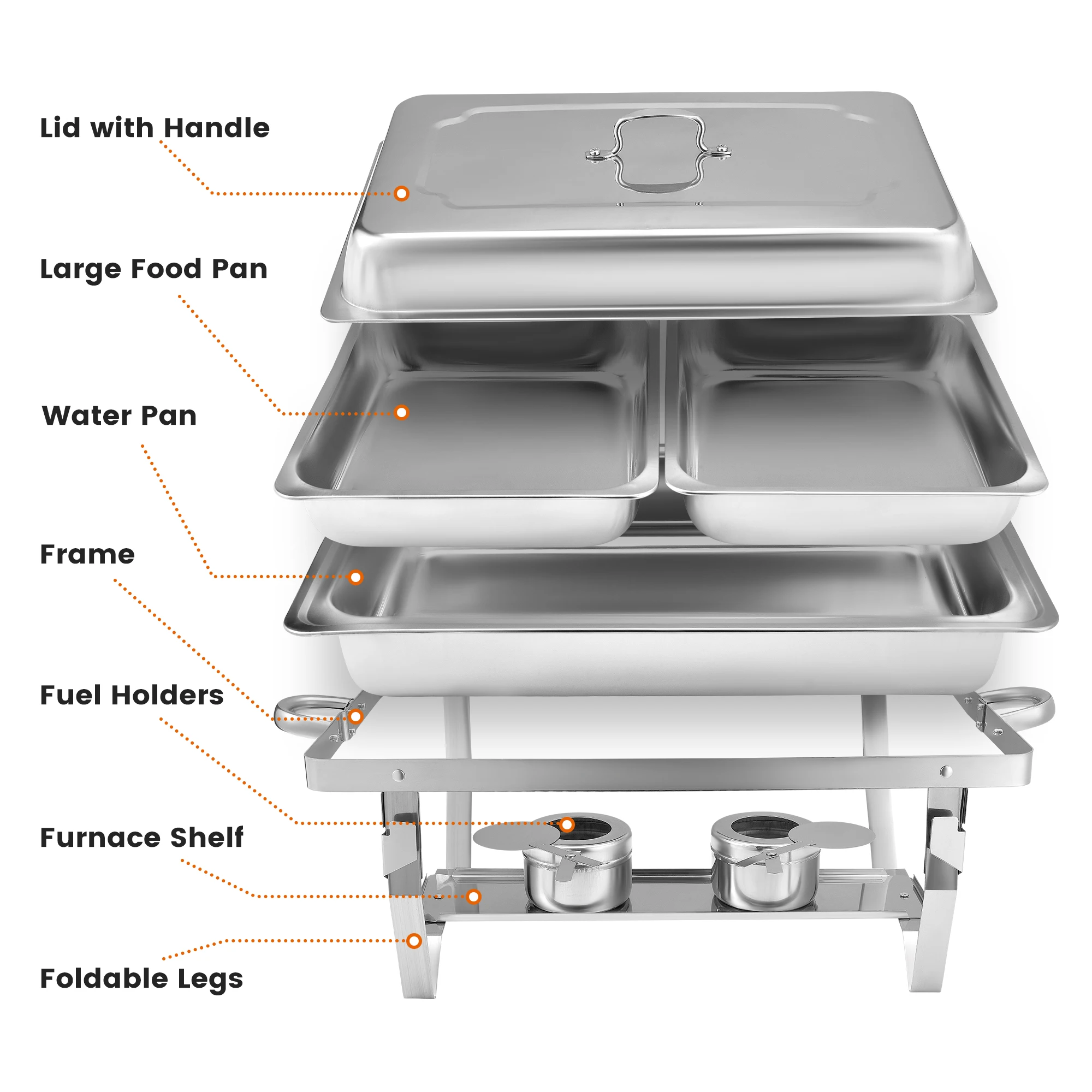 Lid with Handle

Large Food Pan

Water Pan

Frame

Fuel Holders

Furnace Shelf

Foldable Legs