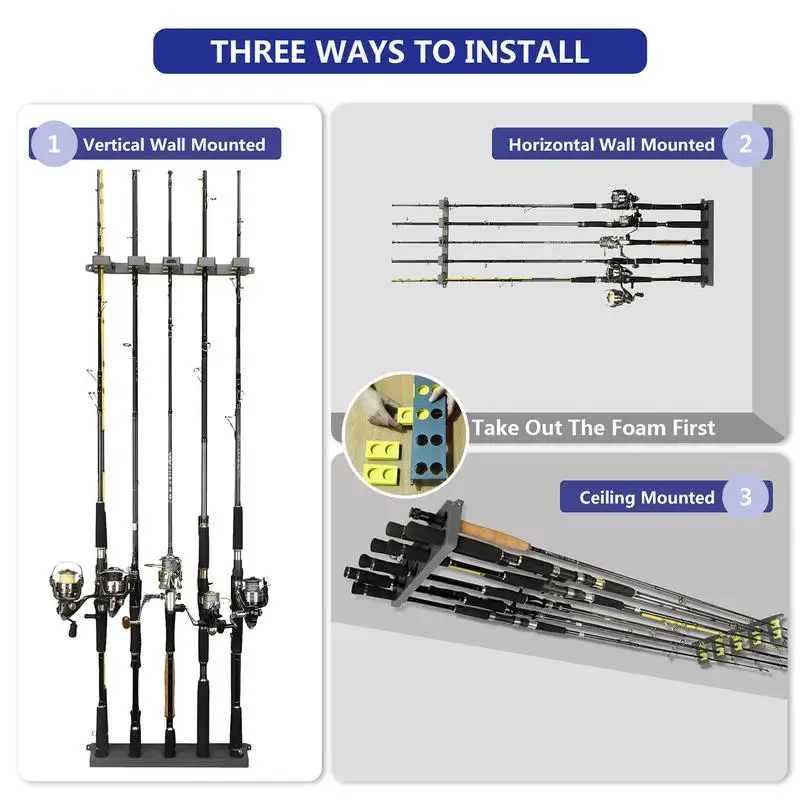 THREE WAYS TO INSTALL

1 Vertical Wall Mounted

Horizontal Wall Mounted 2

Take Out The Foam First

Ceiling Mounted 3