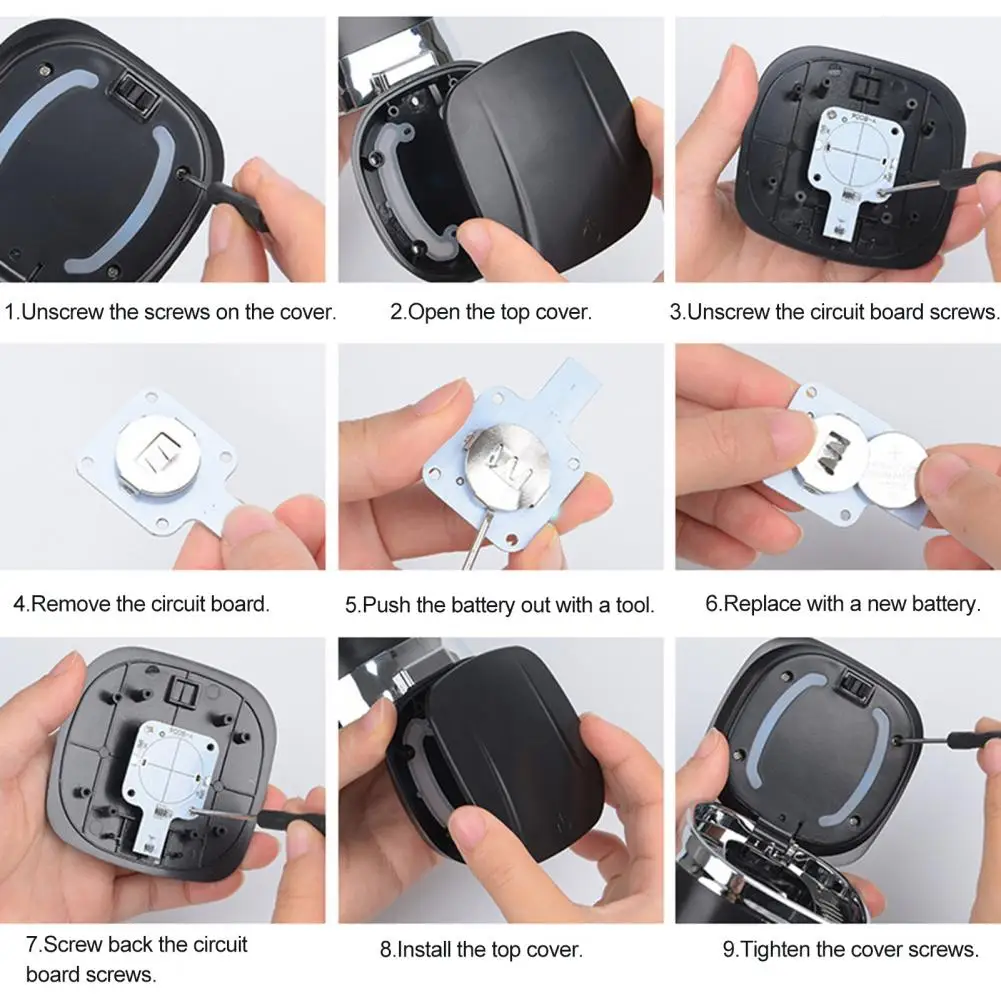 1.Unscrew the screws on the cover.

2.Open the top cover.

3.Unscrew the circuit board screws.

4.Remove the circuit board.

5.Push the battery out with a tool.

6.Replace with a new battery.

7.Screw back the circuit board screws.

8.Install the top cover.

9.Tighten the cover screws.