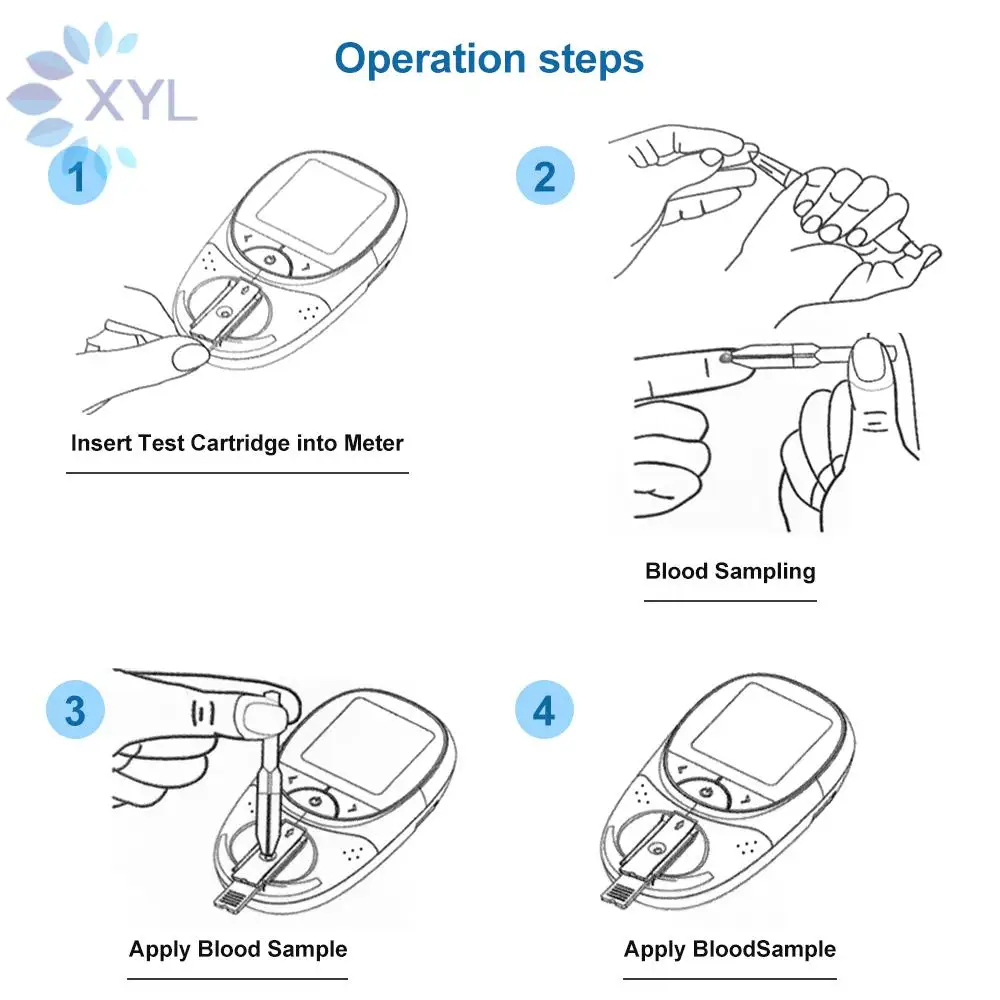 XYL

Operation steps

1

Insert Test Cartridge into Meter

2

Blood Sampling

3

Apply Blood Sample

4

Apply BloodSample