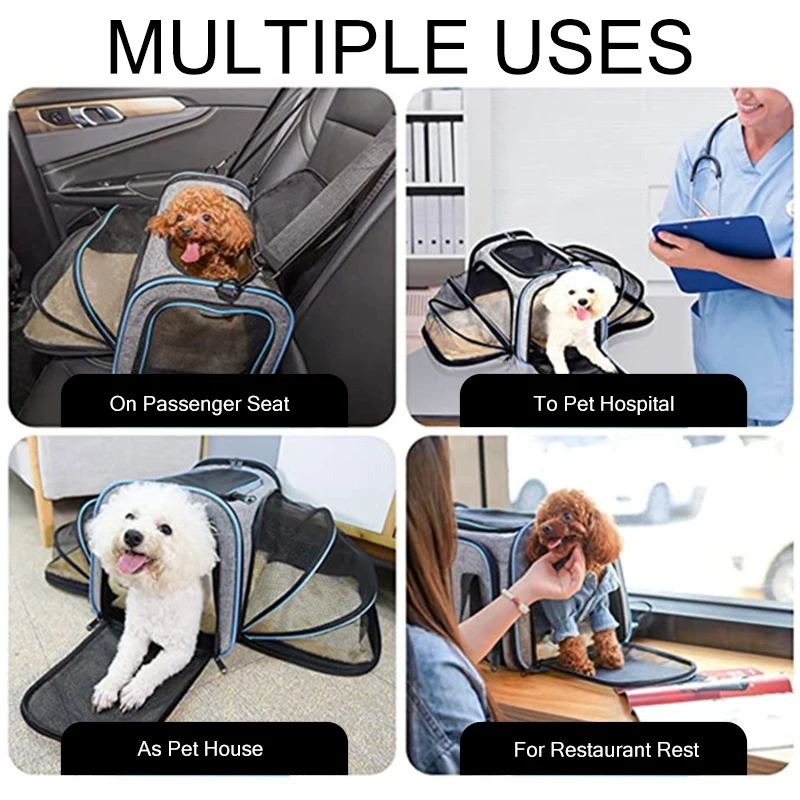 MULTIPLE USES

On Passenger Seat

To Pet Hospital

As Pet House

For Restaurant Rest