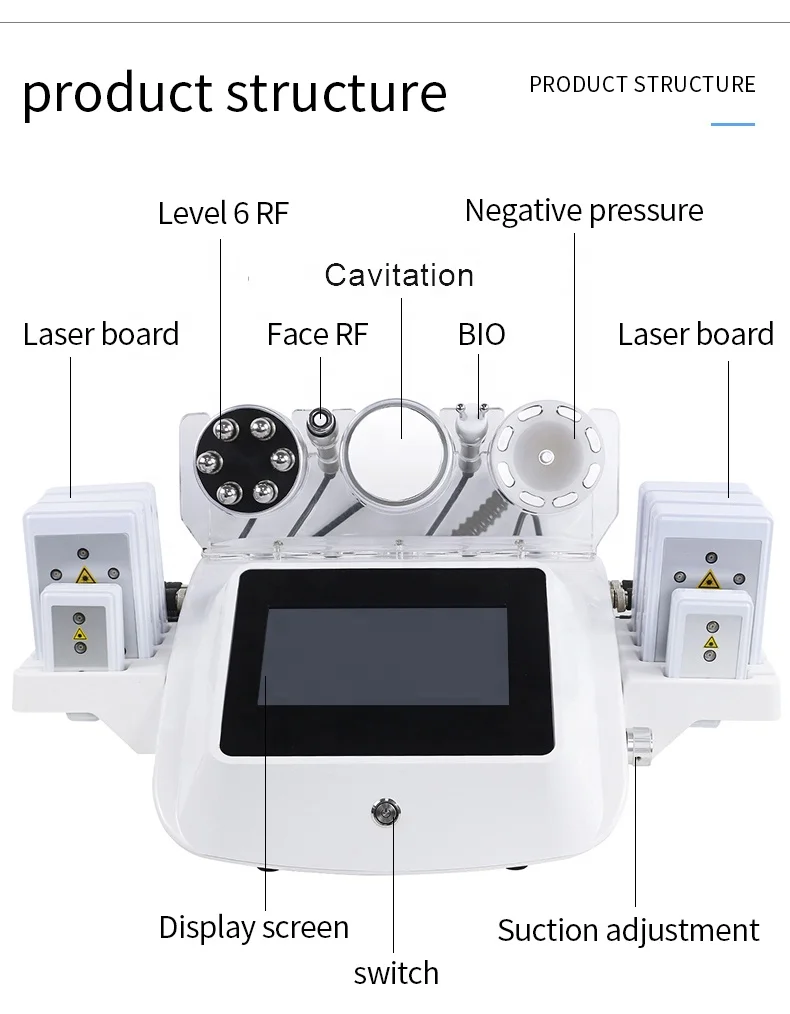 product structure

PRODUCT STRUCTURE

Level 6 RF

Negative pressure

Cavitation

Laser board

Face RF

BIO

Laser board

Display screen

Suction adjustment

switch