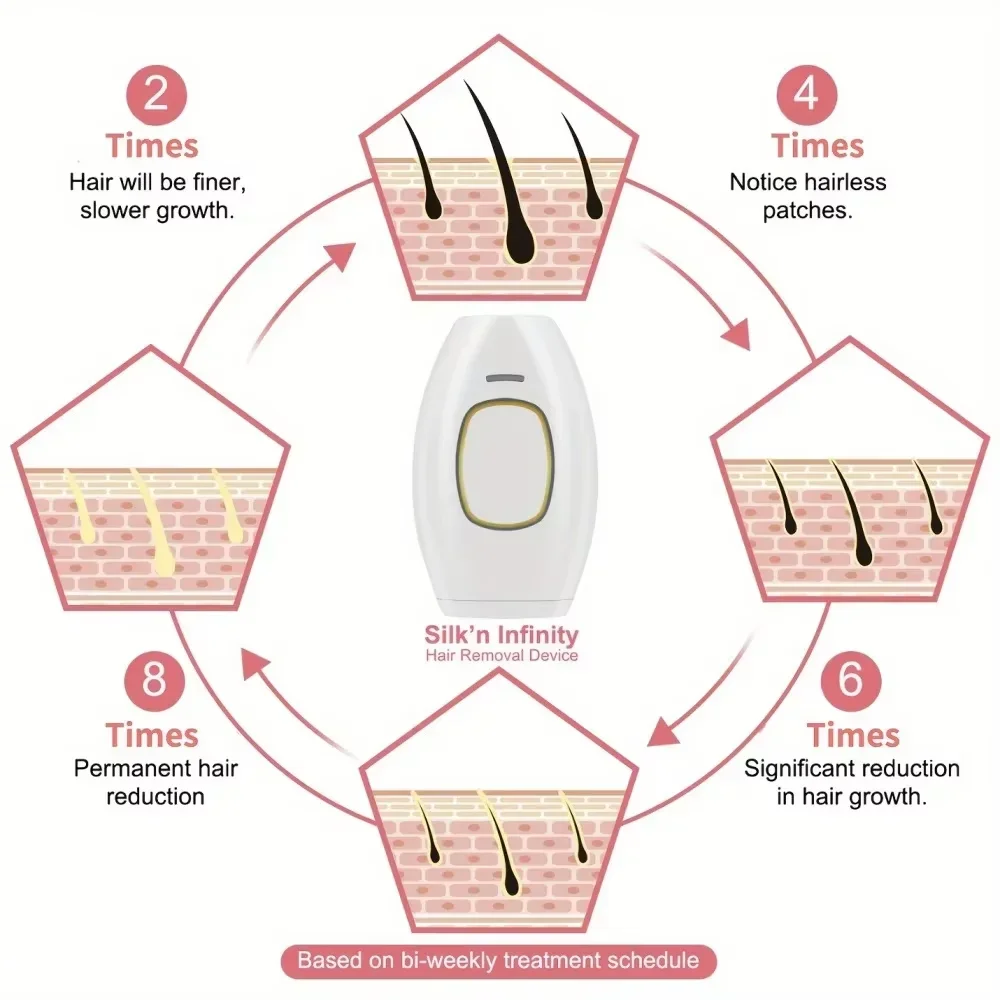 2
Times
Hair will be finer, slower growth.

4
Times
Notice hairless patches.

Silk'n Infinity
Hair Removal Device

8
Times
Permanent hair reduction

6
Times
Significant reduction in hair growth.

Based on bi-weekly treatment schedule