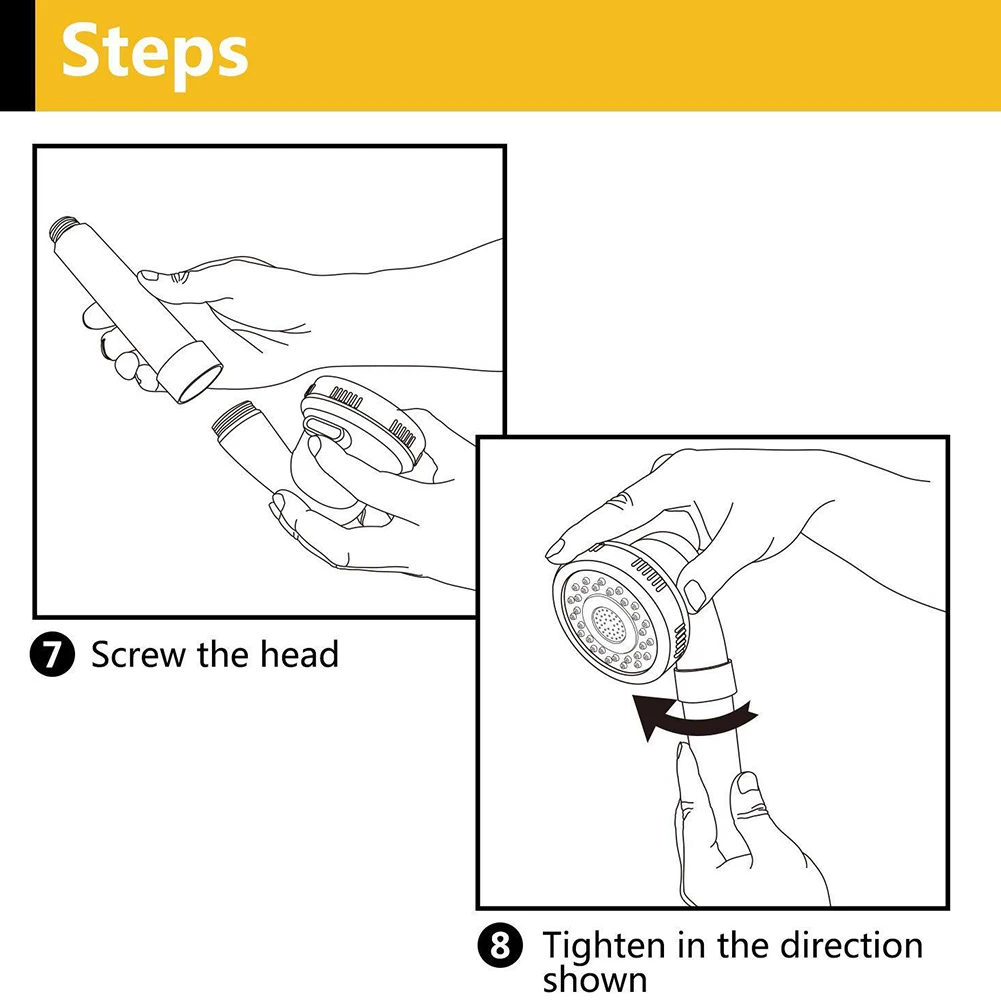 Steps

7 Screw the head

8 Tighten in the direction shown