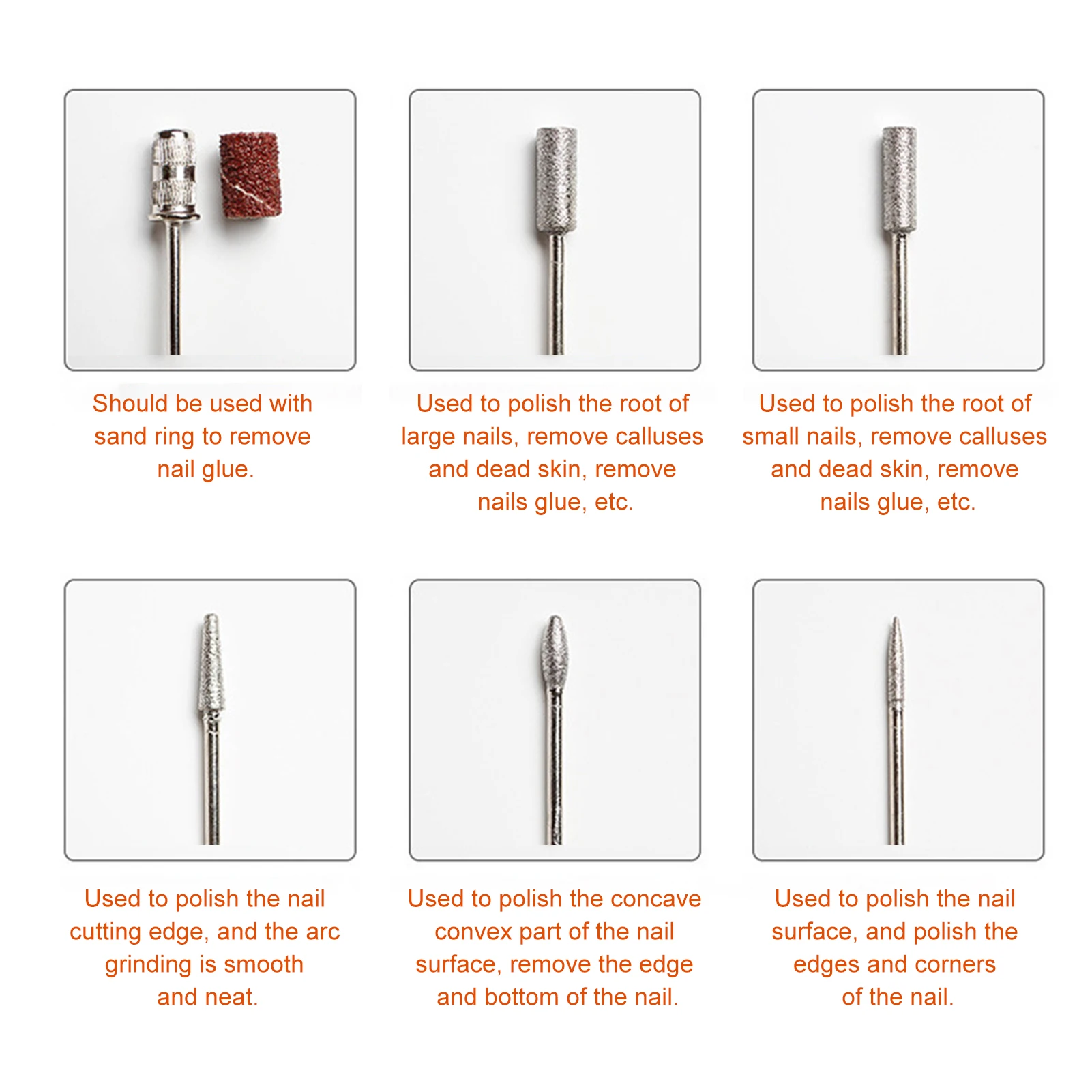 Should be used with sand ring to remove nail glue.

Used to polish the root of large nails, remove calluses and dead skin, remove nails glue, etc.

Used to polish the root of small nails, remove calluses and dead skin, remove nails glue, etc.

Used to polish the nail cutting edge, and the arc grinding is smooth and neat.

Used to polish the concave convex part of the nail surface, remove the edge and bottom of the nail.

Used to polish the nail surface, and polish the edges and corners of the nail.