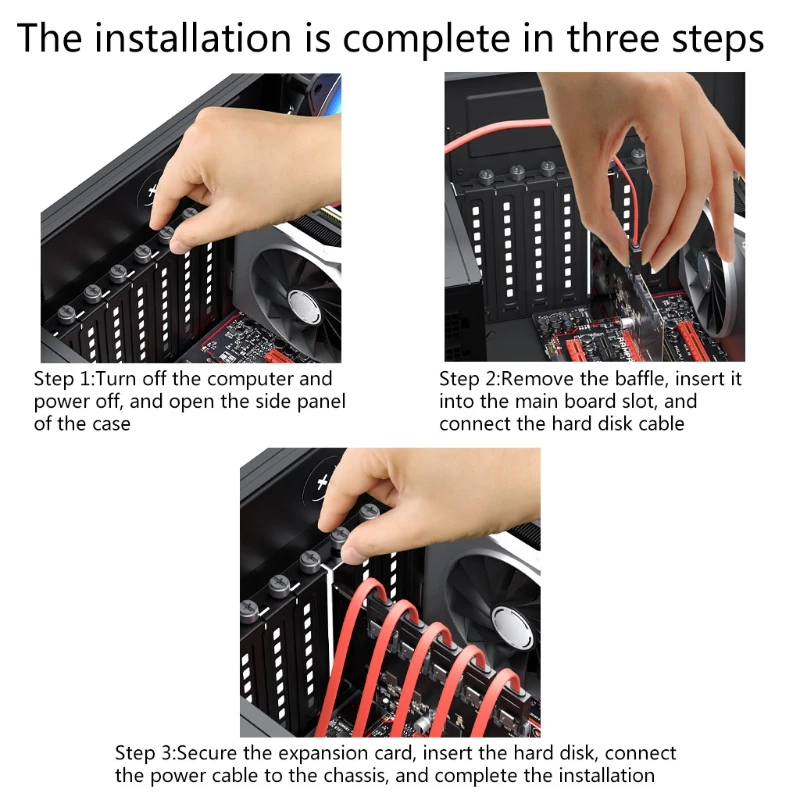 The installation is complete in three steps

Step 1:Turn off the computer and power off, and open the side panel of the case

Step 2:Remove the baffle, insert it into the main board slot, and connect the hard disk cable

Step 3:Secure the expansion card, insert the hard disk, connect the power cable to the chassis, and complete the installation