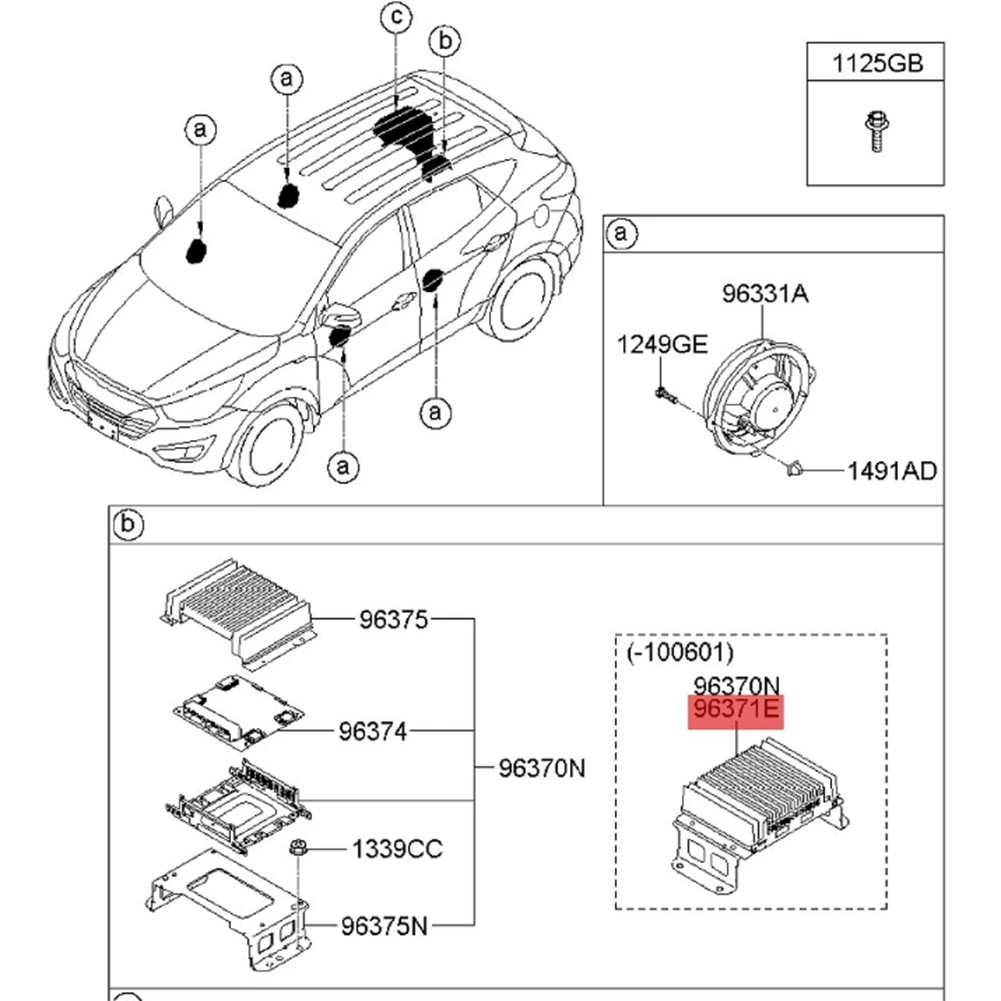 c
b
a
a
a
a
1125GB
a
96331A
1249GE
1491AD
b
96375
96374
96370N
1339CC
96375N
(-100601)
96370N
96371E