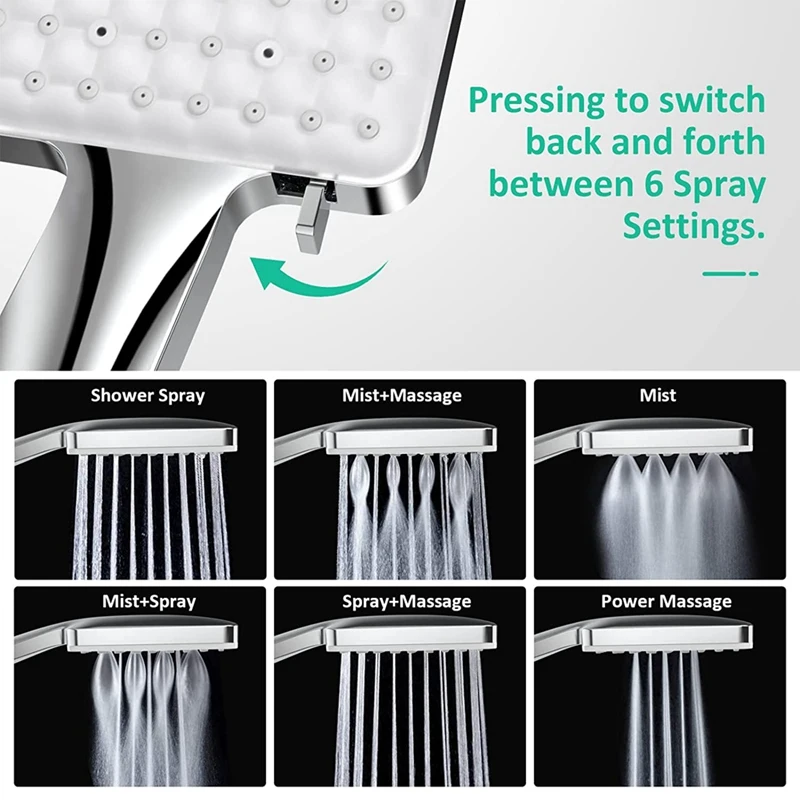 Pressing to switch back and forth between 6 Spray Settings.

Shower Spray

Mist+Massage

Mist

Mist+Spray

Spray+Massage

Power Massage