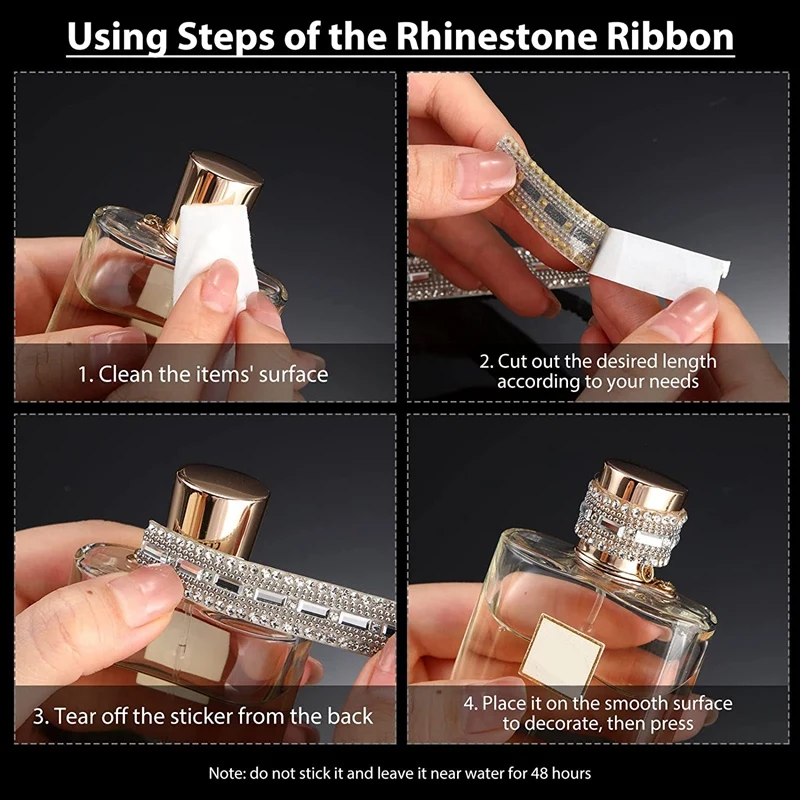 Using Steps of the Rhinestone Ribbon

1. Clean the items' surface

2. Cut out the desired length according to your needs

3. Tear off the sticker from the back

4. Place it on the smooth surface to decorate, then press

Note: do not stick it and leave it near water for 48 hours