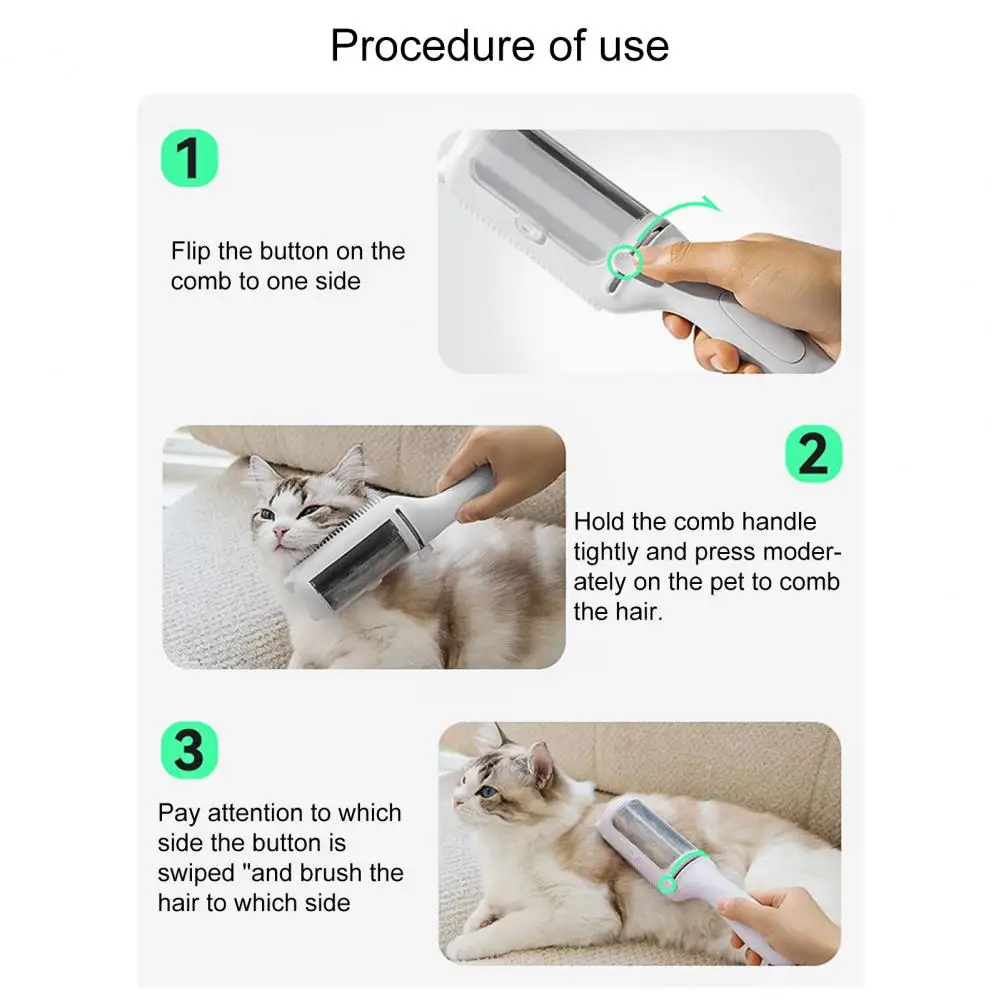 Procedure of use

1

Flip the button on the comb to one side

2

Hold the comb handle tightly and press moderately on the pet to comb the hair.

3

Pay attention to which side the button is swiped "and brush the hair to which side