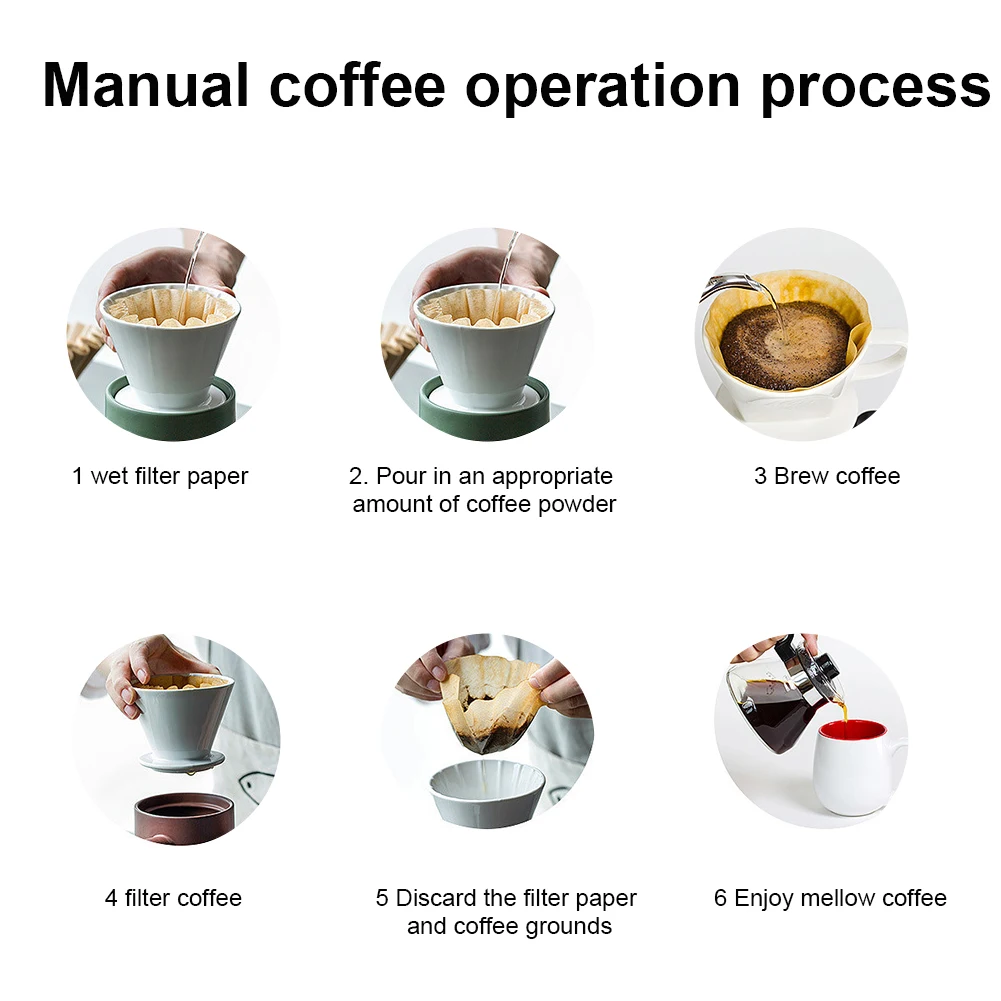 Manual coffee operation process

1 wet filter paper

2. Pour in an appropriate amount of coffee powder

3 Brew coffee

4 filter coffee

5 Discard the filter paper and coffee grounds

6 Enjoy mellow coffee